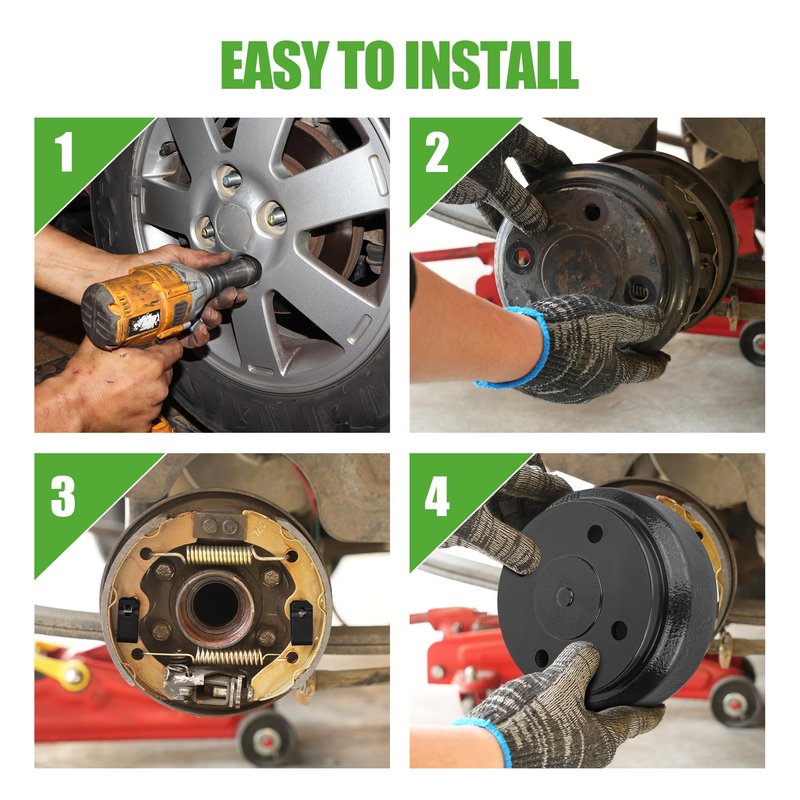 EASY TO INSTALL

1

2

3

4