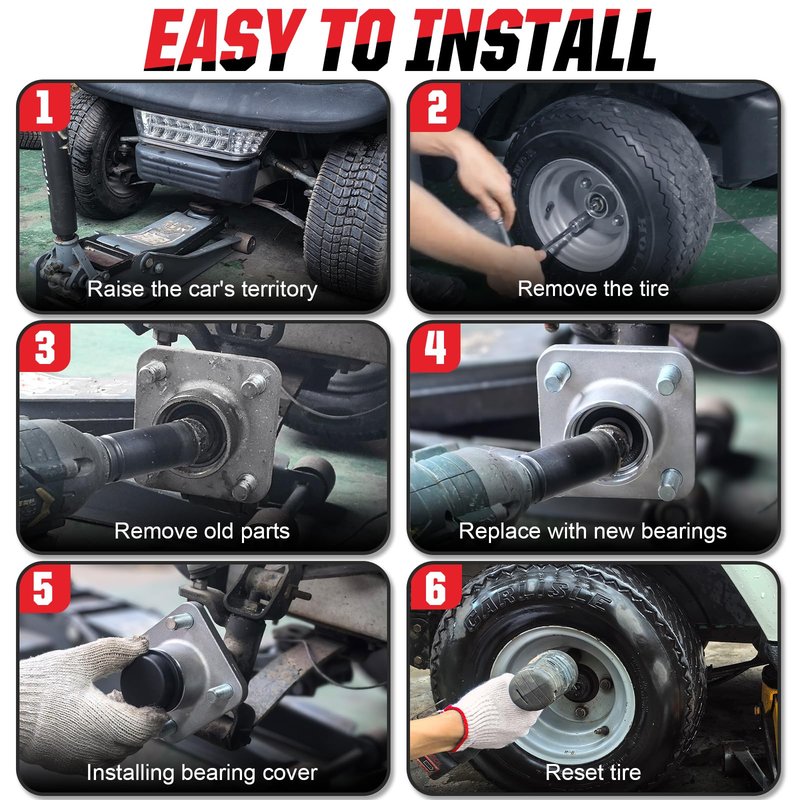 EASY TO INSTALL

1
Raise the car's territory

2
Remove the tire

3
Remove old parts

4
Replace with new bearings

5
Installing bearing cover

6
CARLISLE
Reset tire