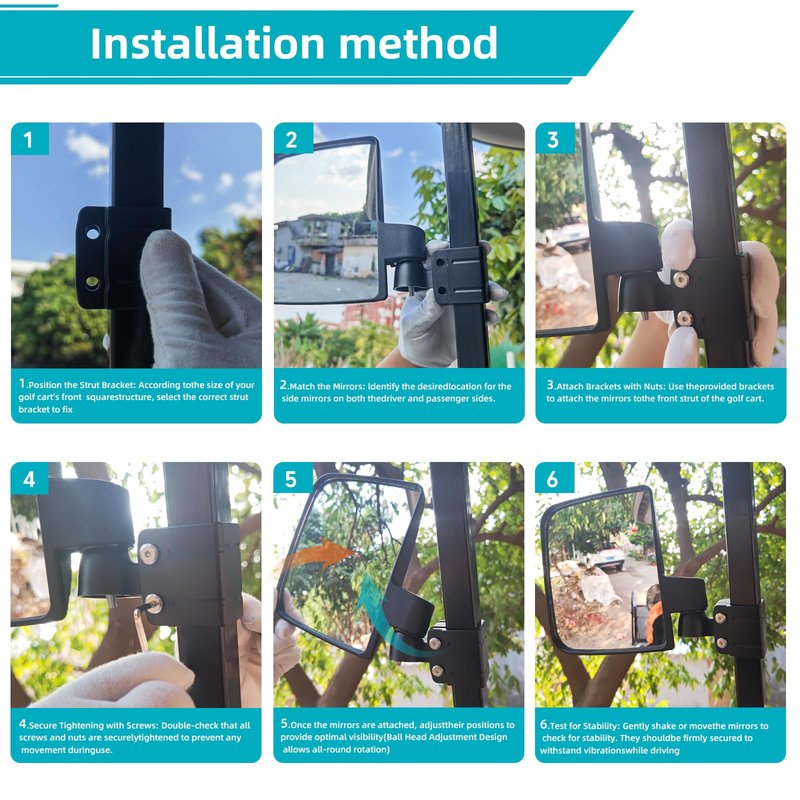 Installation method

1

1.Position the Strut Bracket: According tothe size of your golf cart's front squarestructure, select the correct strut bracket to fix

2

2.Match the Mirrors: Identify the desiredlocation for the side mirrors on both thedriver and passenger sides.

3

3.Attach Brackets with Nuts: Use theprovided brackets to attach the mirrors tothe front strut of the golf cart.

4

4.Secure Tightening with Screws: Double-check that all screws and nuts are securelytightened to prevent any movement duringuse.

5

5.Once the mirrors are attached, adjusttheir positions to provide optimal visibility(Ball Head Adjustment Design allows all-round rotation)

6

6.Test for Stability: Gently shake or movethe mirrors to check for stability. They shouldbe firmly secured to withstand vibrationswhile driving