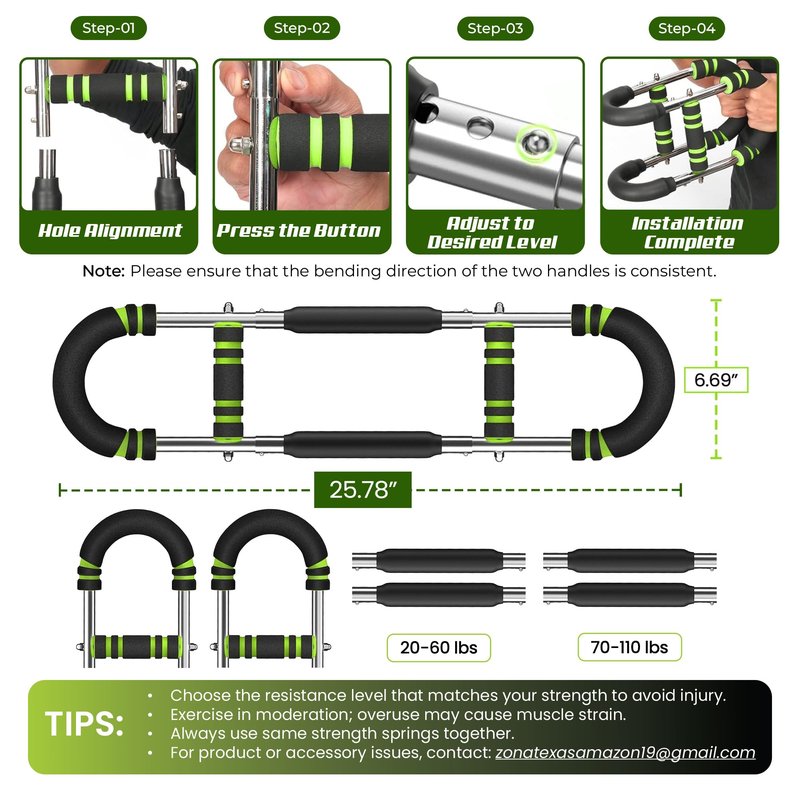 Step-01

Hole Alignment

Step-02

Press the Button

Step-03

Adjust to Desired Level

Step-04

Installation Complete

Note: Please ensure that the bending direction of the two handles is consistent.

6.69"

25.78"

20-60 lbs

70-110 lbs

TIPS:

• Choose the resistance level that matches your strength to avoid injury.
• Exercise in moderation; overuse may cause muscle strain.
• Always use same strength springs together.
• For product or accessory issues, contact: zonatexasamazon19@gmail.com