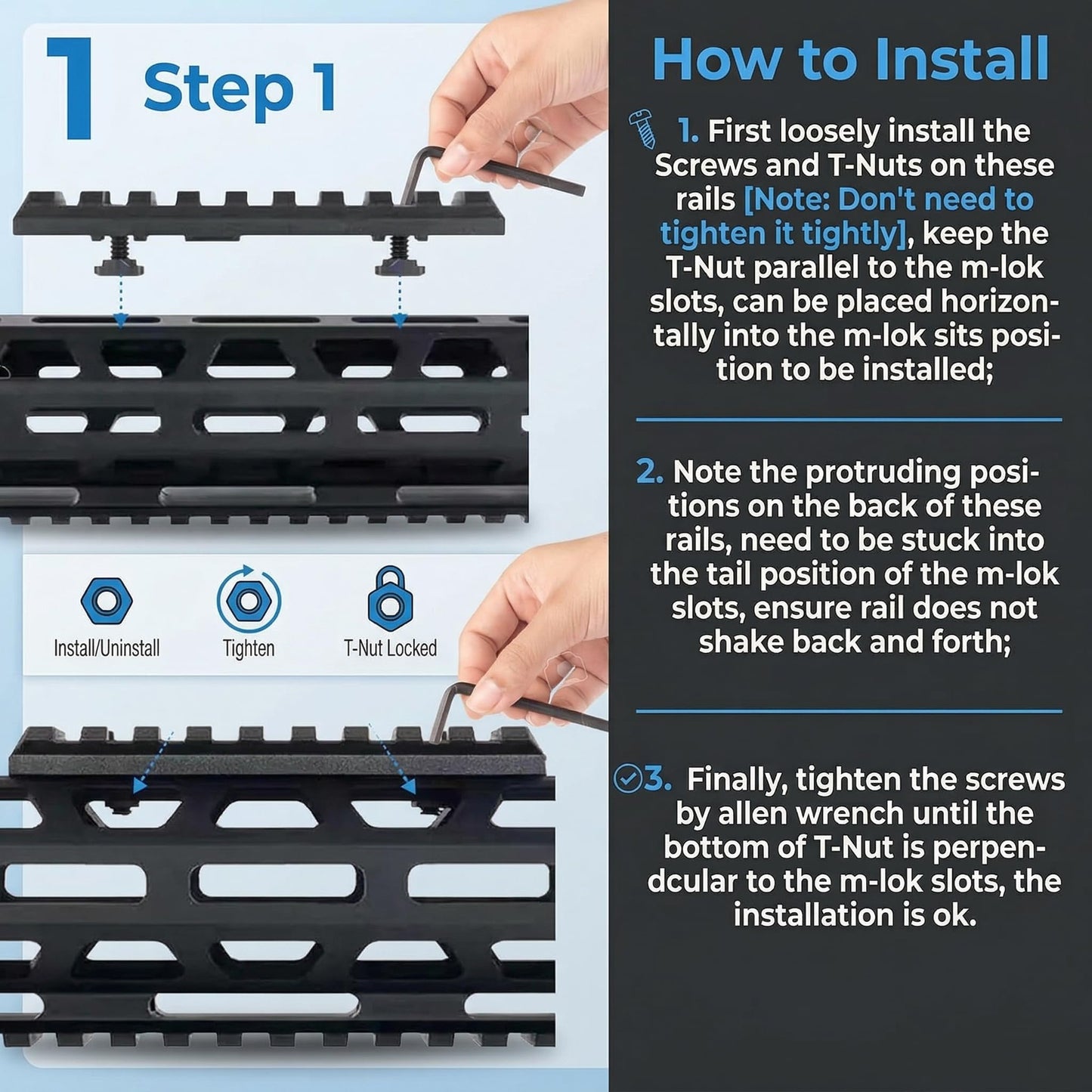 1 Step 1

Install/Uninstall

Tighten

T-Nut Locked

How to Install

1. First loosely install the Screws and T-Nuts on these rails [Note: Don't need to tighten it tightly], keep the T-Nut parallel to the m-lok slots, can be placed horizontally into the m-lok sits position to be installed;

2. Note the protruding positions on the back of these rails, need to be stuck into the tail position of the m-lok slots, ensure rail does not shake back and forth;

3. Finally, tighten the screws by allen wrench until the bottom of T-Nut is perpendcular to the m-lok slots, the installation is ok.