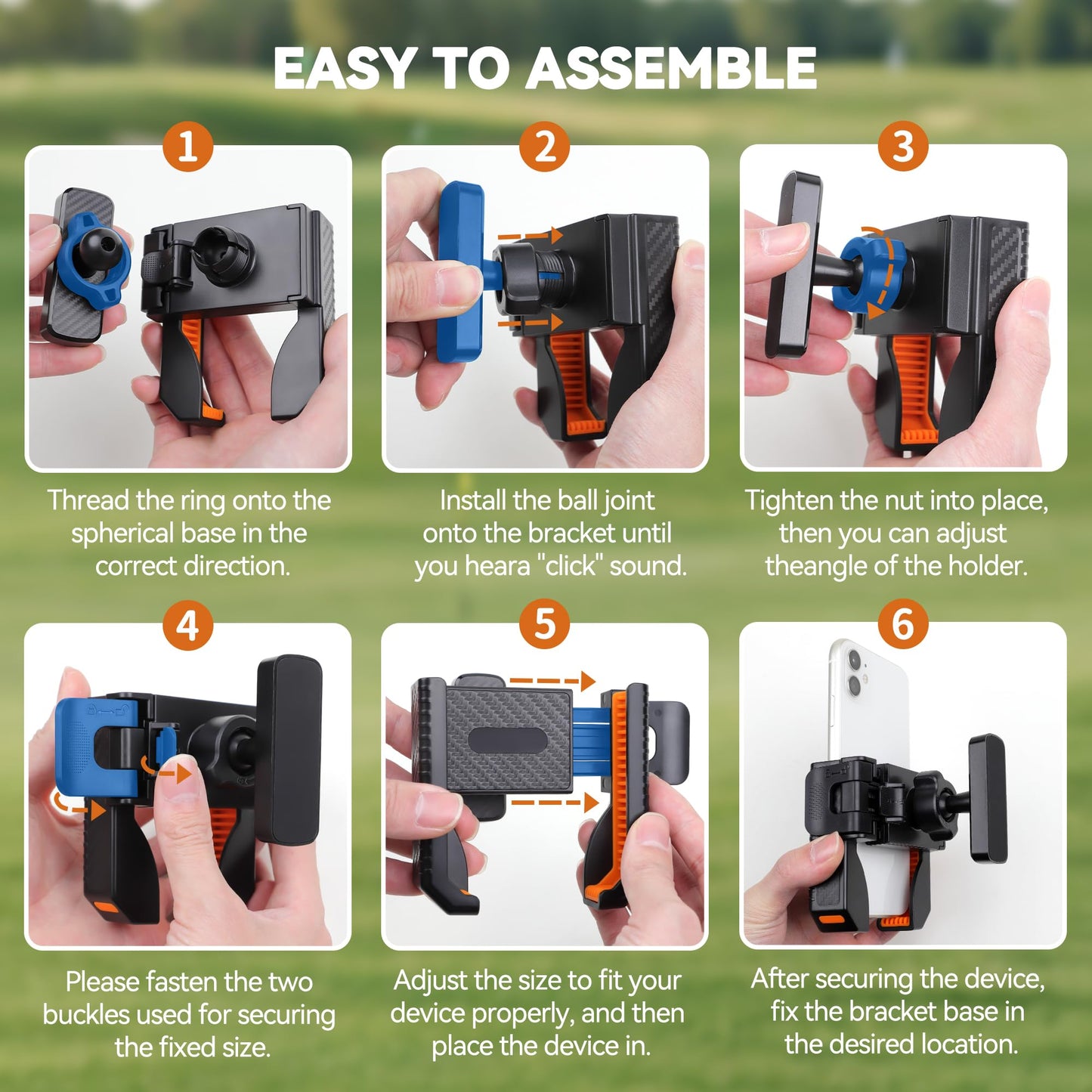 EASY TO ASSEMBLE

1

Thread the ring onto the spherical base in the correct direction.

2

Install the ball joint onto the bracket until you heara "click" sound.

3

Tighten the nut into place, then you can adjust theangle of the holder.

4

Please fasten the two buckles used for securing the fixed size.

5

Adjust the size to fit your device properly, and then place the device in.

6

After securing the device, fix the bracket base in the desired location.