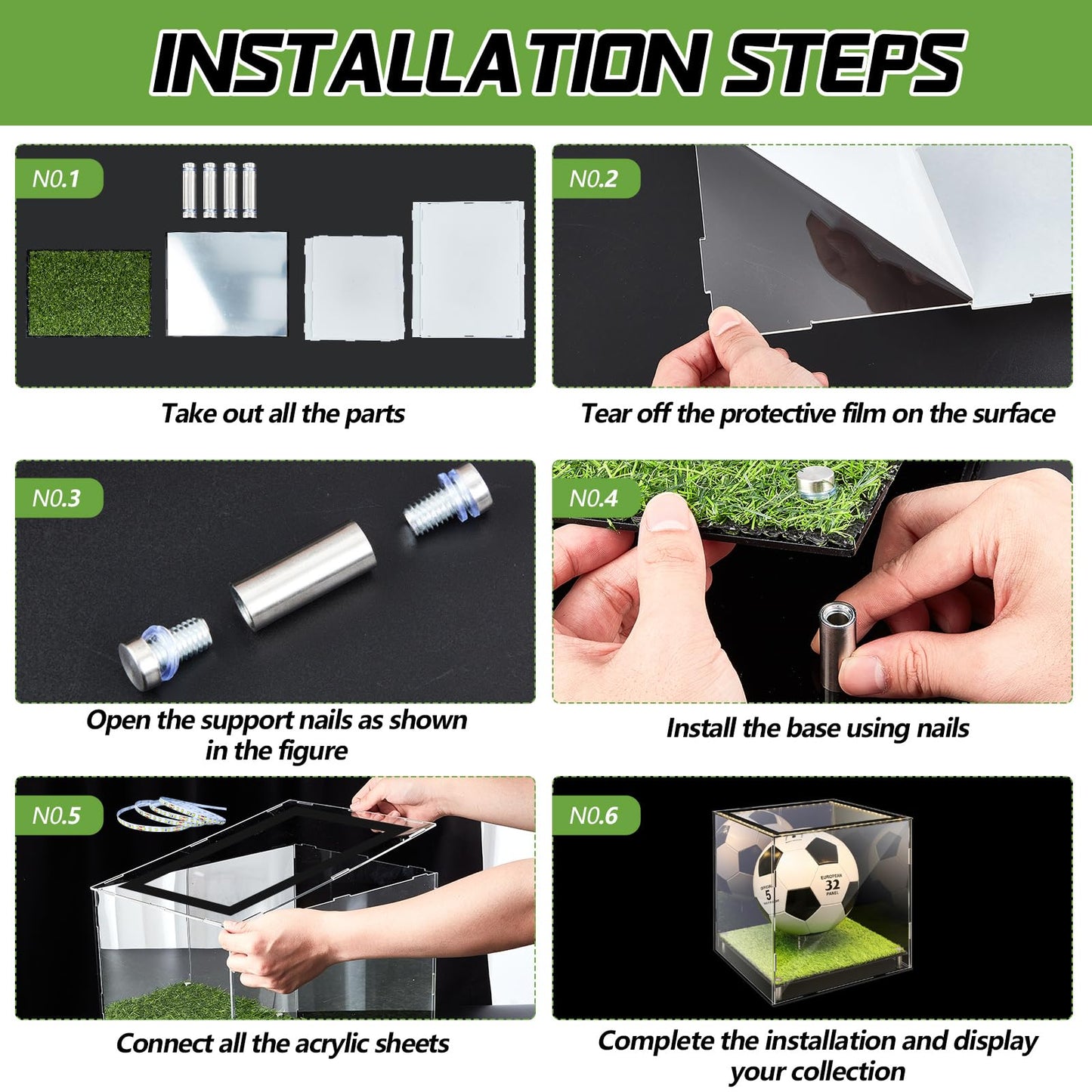 INSTALLATION STEPS

N0.1

Take out all the parts

N0.2

Tear off the protective film on the surface

N0.3

Open the support nails as shown in the figure

N0.4

Install the base using nails

N0.5

Connect all the acrylic sheets

N0.6

Complete the installation and display your collection