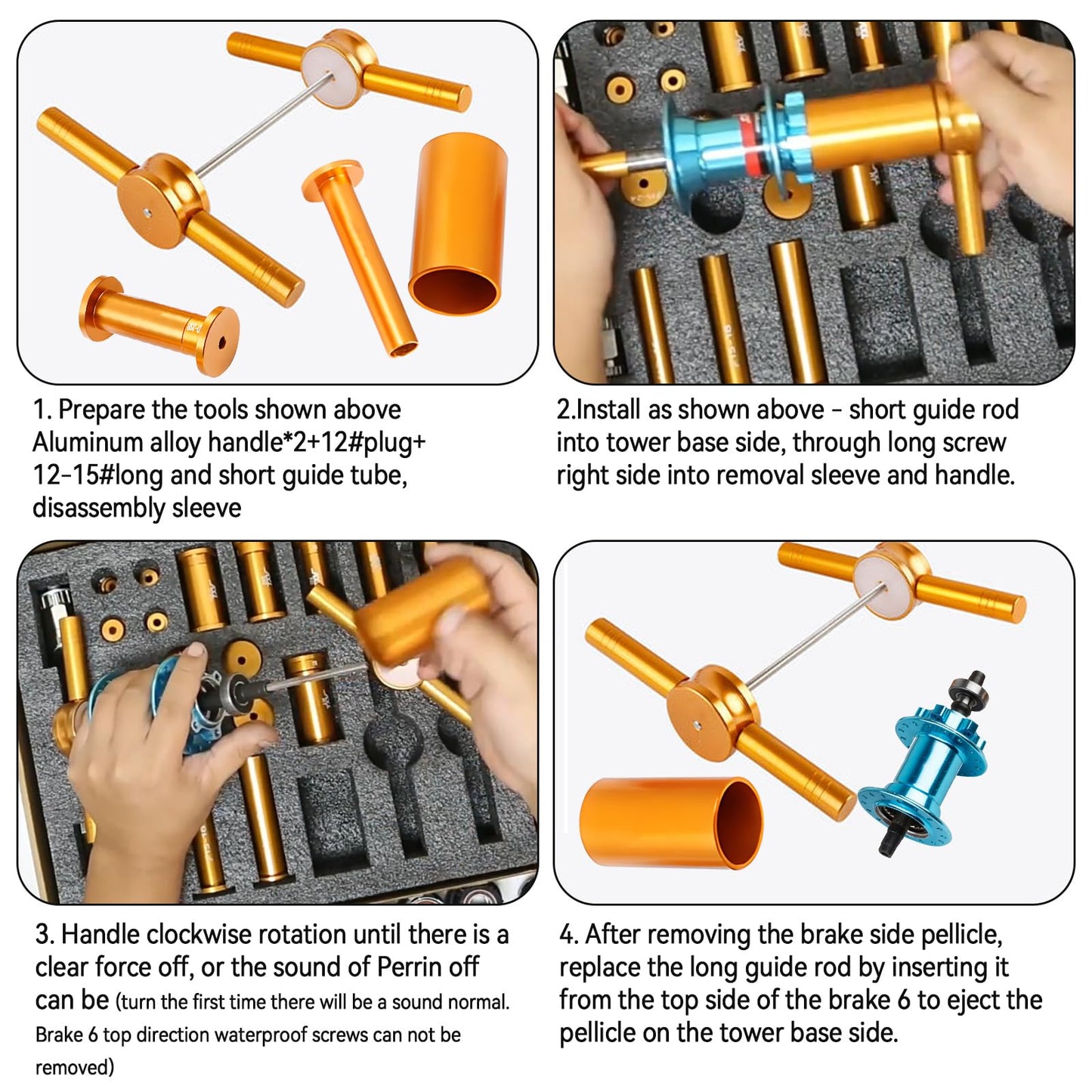 1. Prepare the tools shown above Aluminum alloy handle*2+12#plug+ 12-15#long and short guide tube, disassembly sleeve

2.Install as shown above - short guide rod into tower base side, through long screw right side into removal sleeve and handle.

3. Handle clockwise rotation until there is a clear force off, or the sound of Perrin off can be (turn the first time there will be a sound normal. Brake 6 top direction waterproof screws can not be removed)

4. After removing the brake side pellicle, replace the long guide rod by inserting it from the top side of the brake 6 to eject the pellicle on the tower base side.