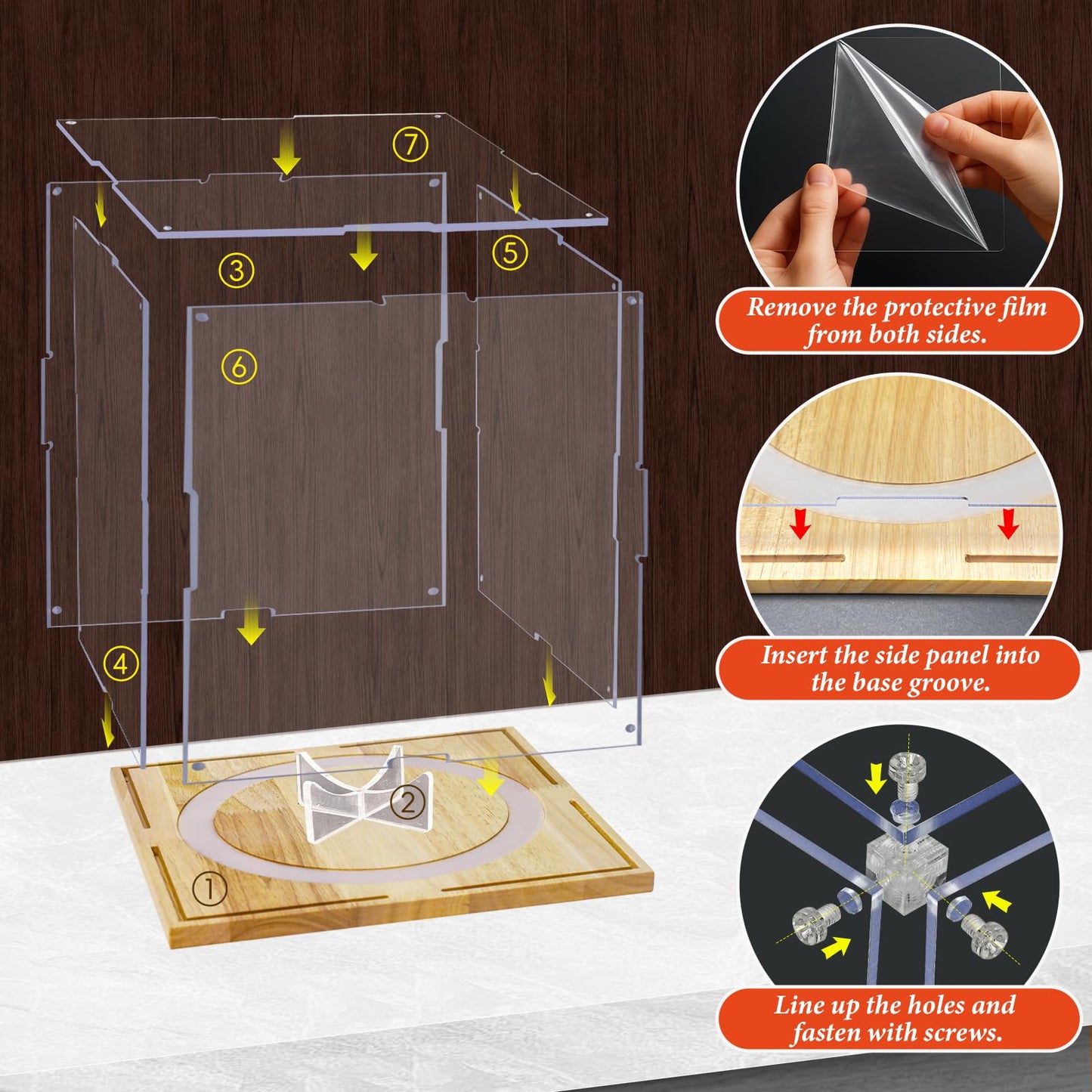 ⑦

③

⑤

⑥

④

②

①

Remove the protective film from both sides.

Insert the side panel into the base groove.

Line up the holes and fasten with screws.