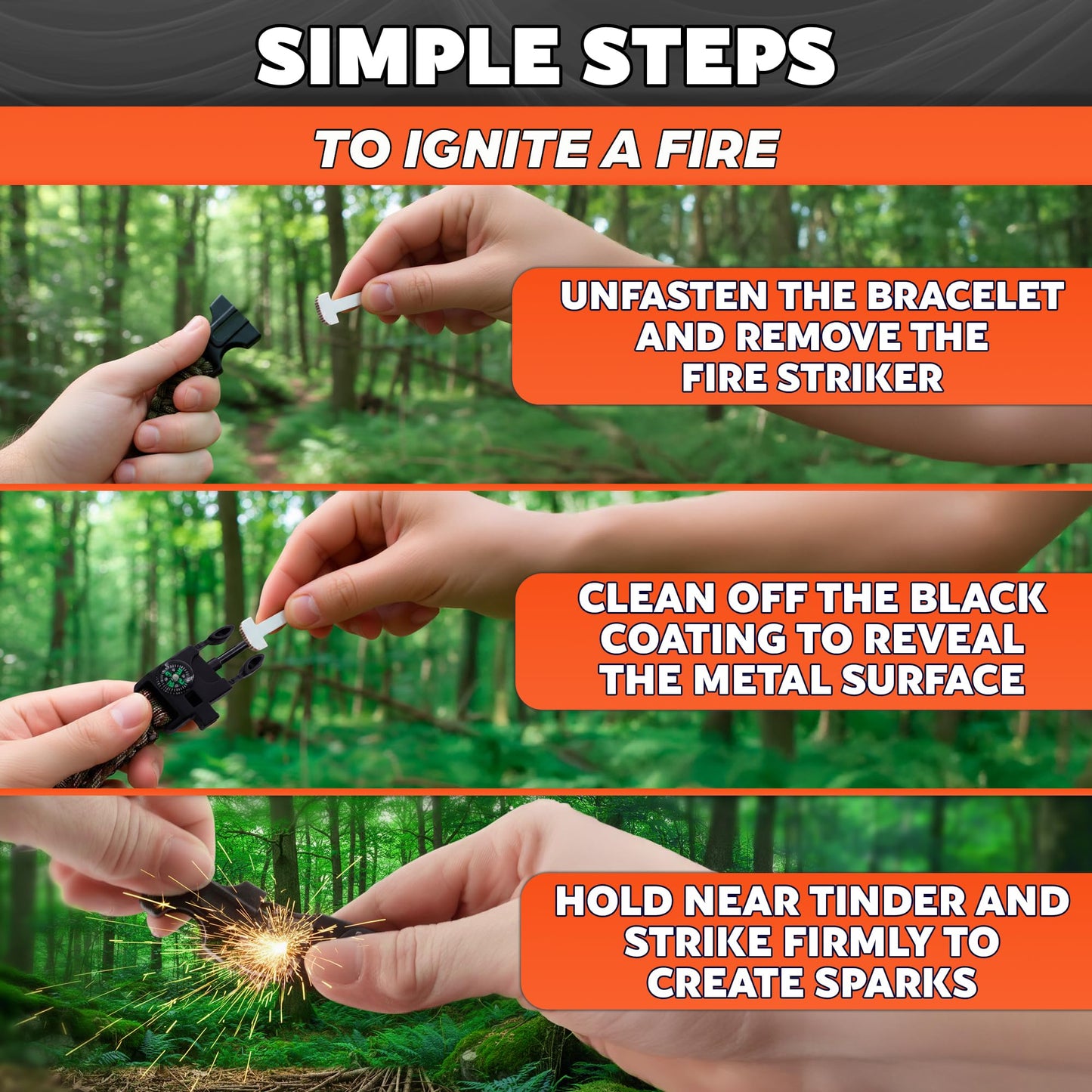 SIMPLE STEPS

TO IGNITE A FIRE

UNFASTEN THE BRACELET AND REMOVE THE FIRE STRIKER

CLEAN OFF THE BLACK COATING TO REVEAL THE METAL SURFACE

HOLD NEAR TINDER AND STRIKE FIRMLY TO CREATE SPARKS