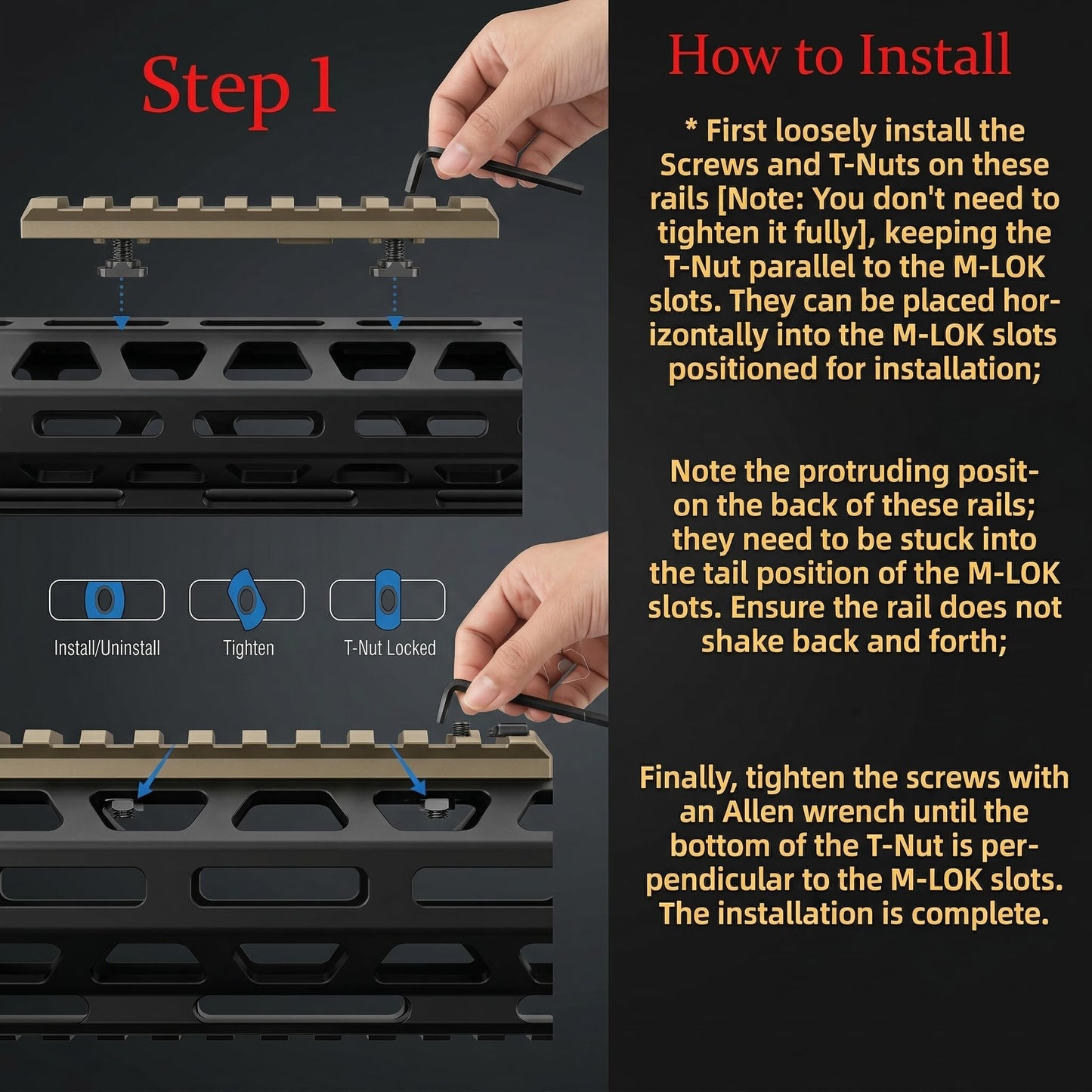 Step 1

Install/Uninstall

Tighten

T-Nut Locked

How to Install

* First loosely install the Screws and T-Nuts on these rails [Note: You don't need to tighten it fully], keeping the T-Nut parallel to the M-LOK slots. They can be placed horizontally into the M-LOK slots positioned for installation;

Note the protruding posit-on the back of these rails; they need to be stuck into the tail position of the M-LOK slots. Ensure the rail does not shake back and forth;

Finally, tighten the screws with an Allen wrench until the bottom of the T-Nut is perpendicular to the M-LOK slots. The installation is complete.