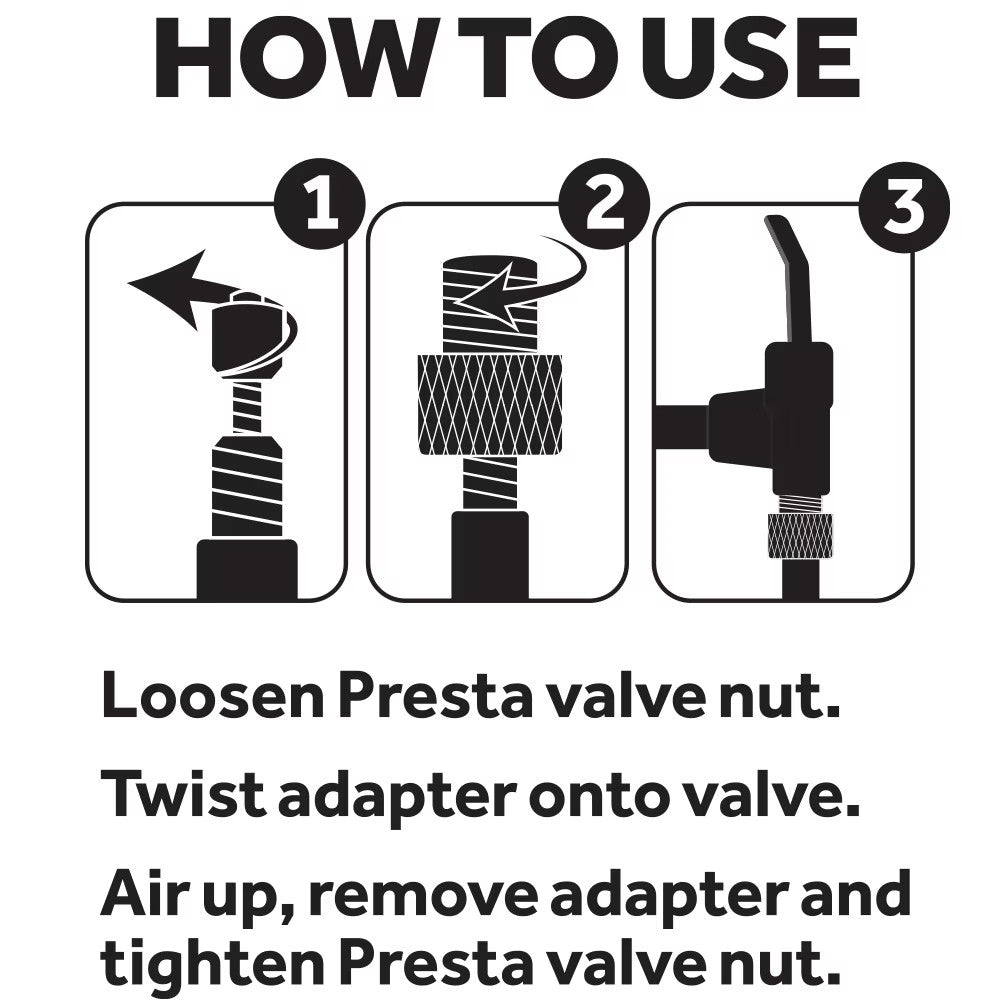 HOW TO USE

1

2

3

Loosen Presta valve nut.

Twist adapter onto valve.

Air up, remove adapter and tighten Presta valve nut.