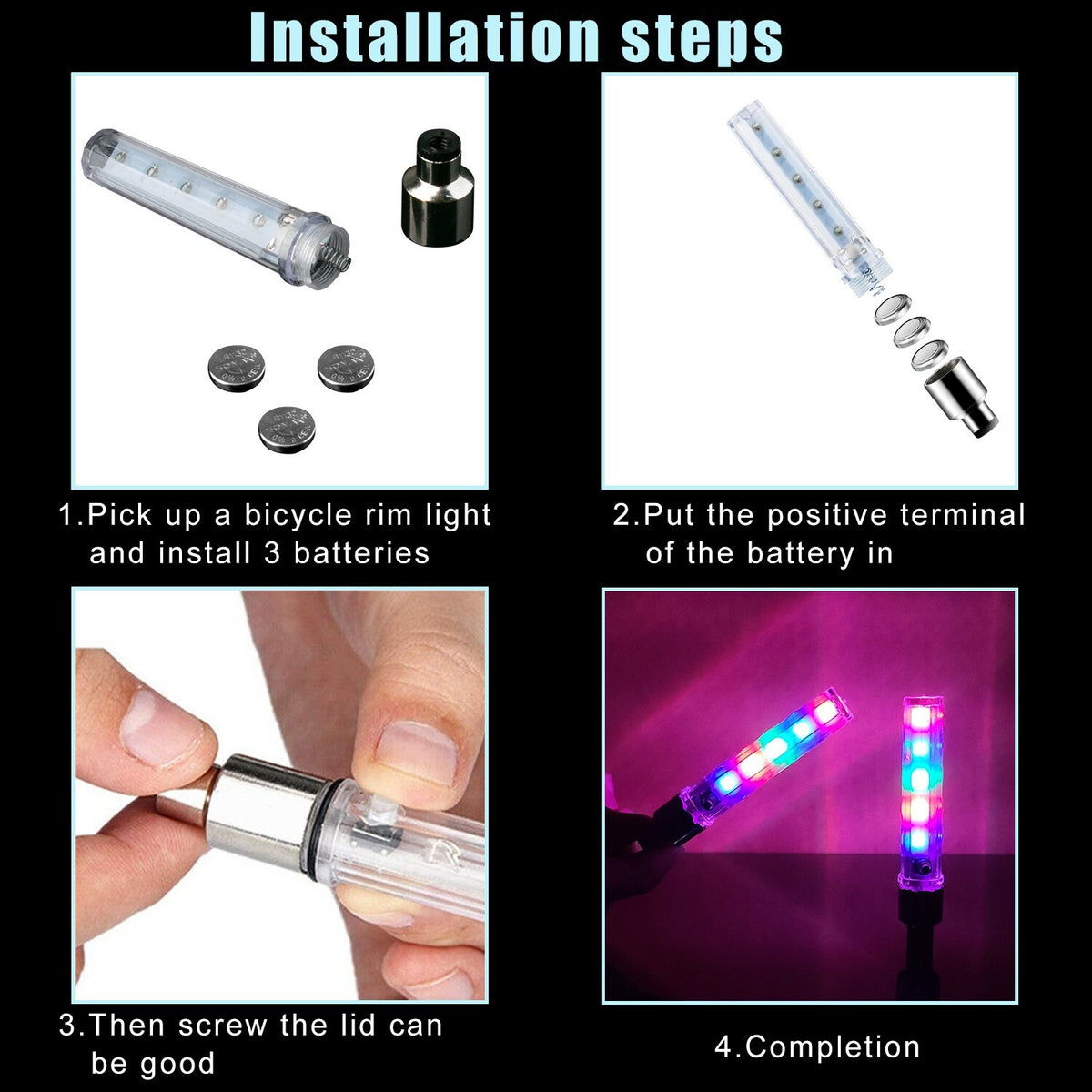 Installation steps

1.Pick up a bicycle rim light and install 3 batteries

2.Put the positive terminal of the battery in

3.Then screw the lid can be good

4.Completion