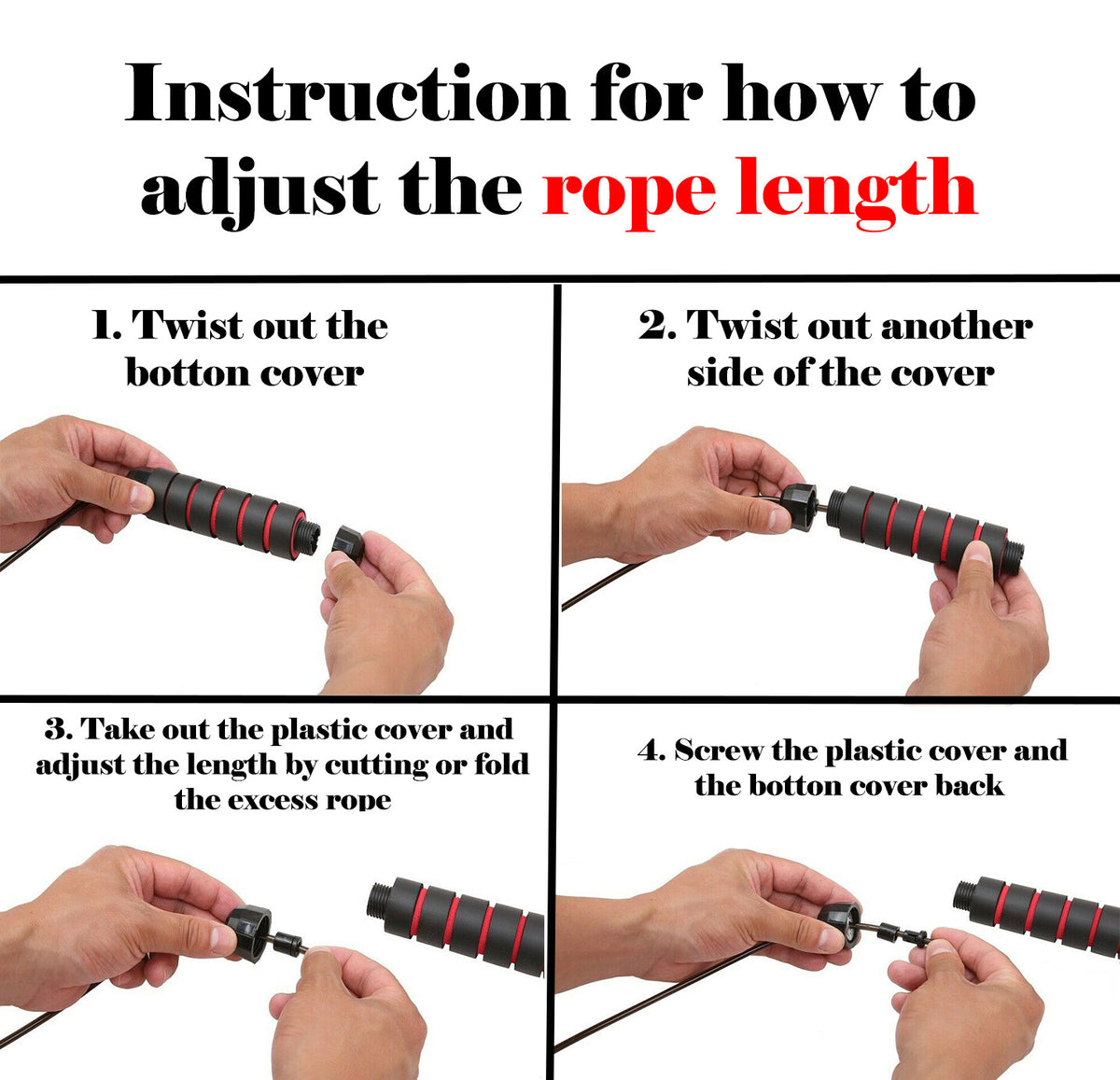 Instruction for how to adjust the rope length

1. Twist out the botton cover

2. Twist out another side of the cover

3. Take out the plastic cover and adjust the length by cutting or fold the excess rope

4. Screw the plastic cover and the botton cover back