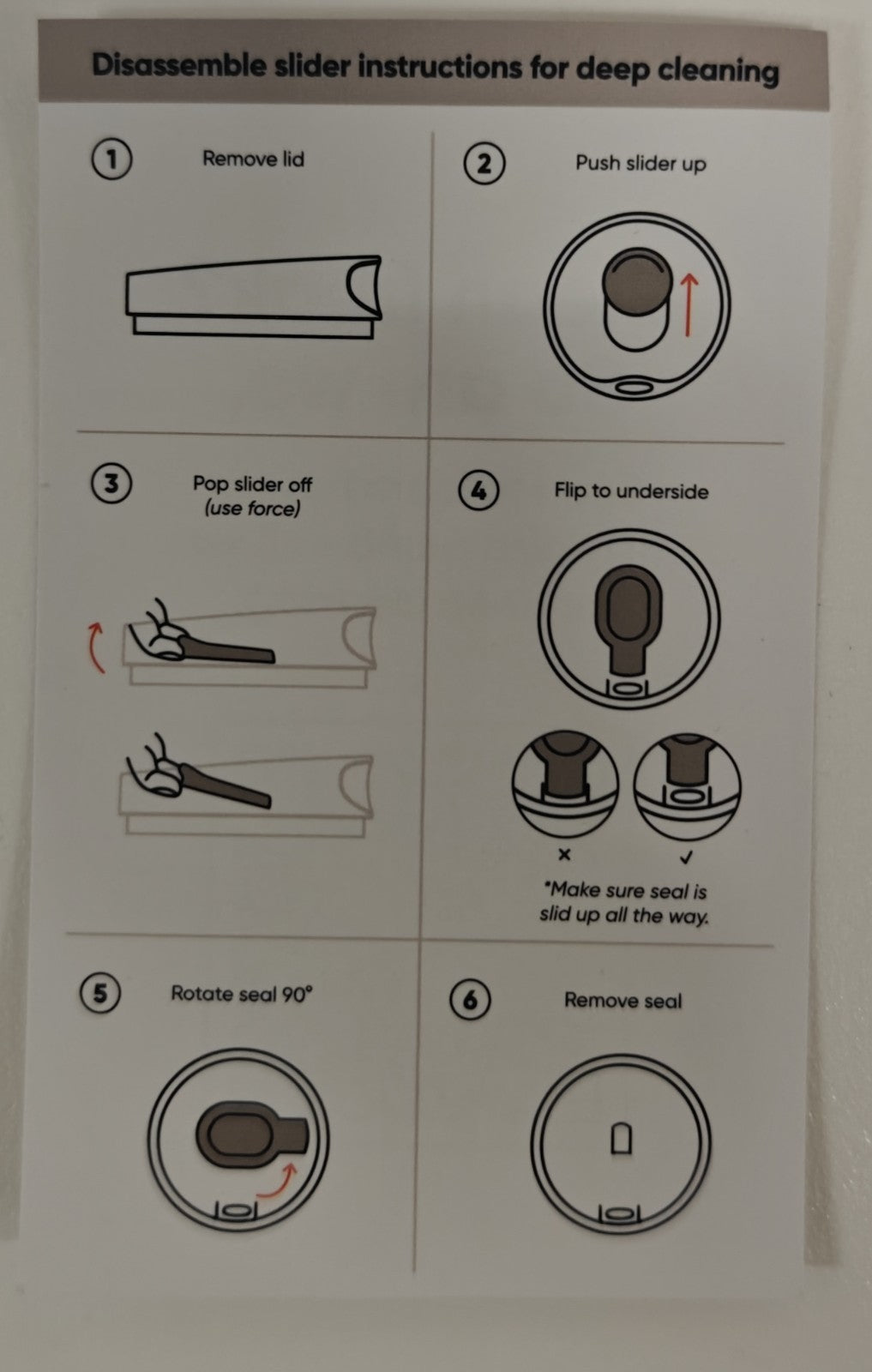 Disassemble slider instructions for deep cleaning

1 Remove lid

2 Push slider up

3 Pop slider off
(use force)

4 Flip to underside

×

✓

*Make sure seal is slid up all the way.

5 Rotate seal 90°

6 Remove seal