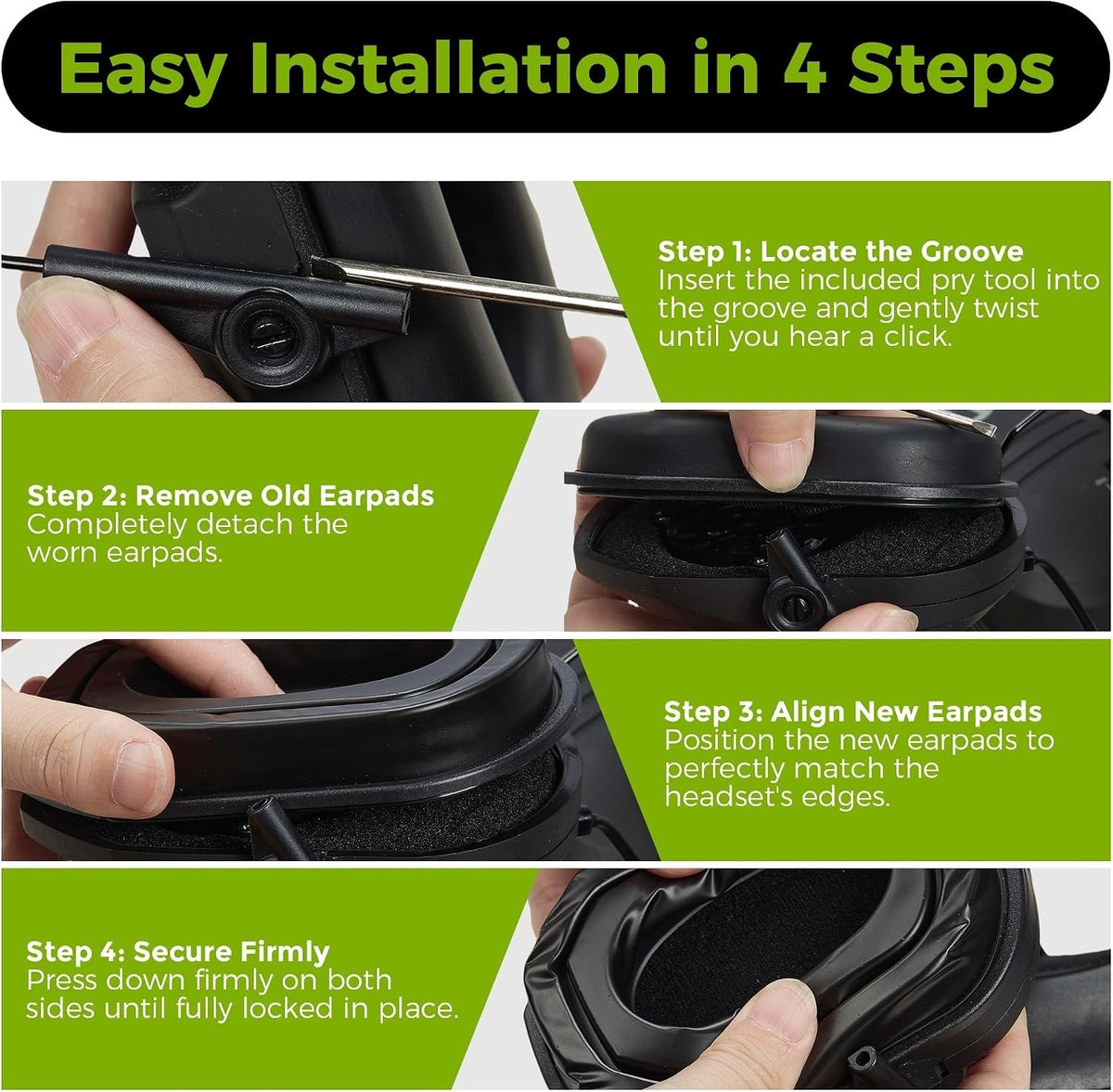 Easy Installation in 4 Steps

Step 1: Locate the Groove
Insert the included pry tool into the groove and gently twist until you hear a click.

Step 2: Remove Old Earpads
Completely detach the worn earpads.

Step 3: Align New Earpads
Position the new earpads to perfectly match the headset's edges.

Step 4: Secure Firmly
Press down firmly on both sides until fully locked in place.