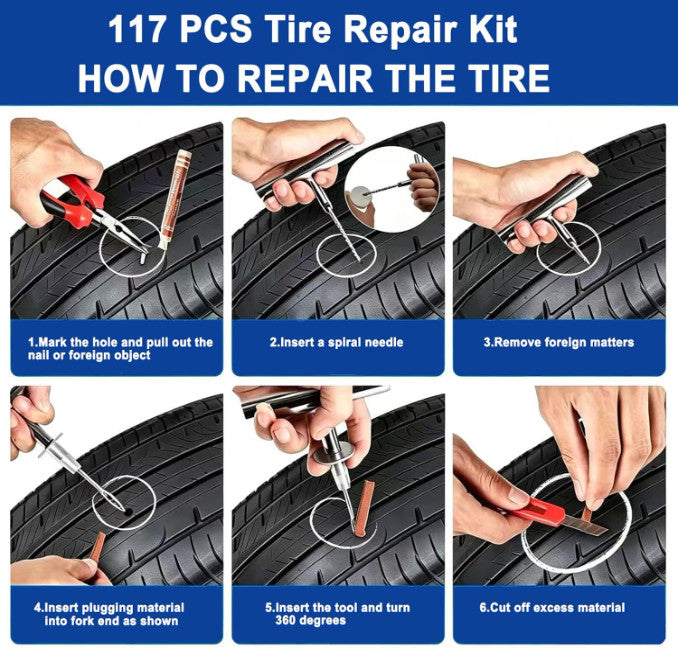 117 PCS Tire Repair Kit
HOW TO REPAIR THE TIRE

1.Mark the hole and pull out the nail or foreign object

2.Insert a spiral needle

3.Remove foreign matters

4.Insert plugging material into fork end as shown

5.Insert the tool and turn 360 degrees

6.Cut off excess material