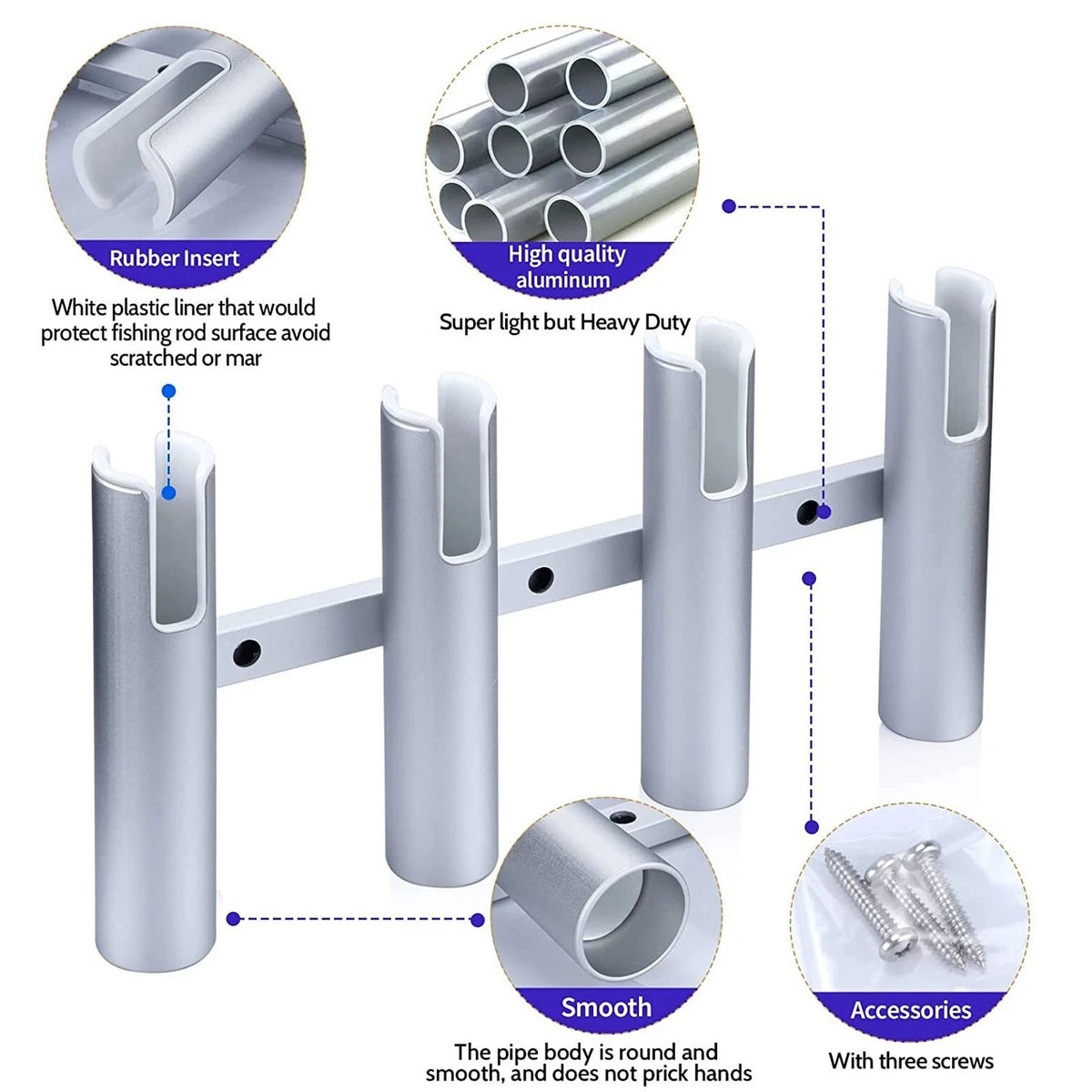 Rubber Insert

White plastic liner that would protect fishing rod surface avoid scratched or mar

High quality aluminum

Super light but Heavy Duty

Smooth

The pipe body is round and smooth, and does not prick hands

Accessories

With three screws