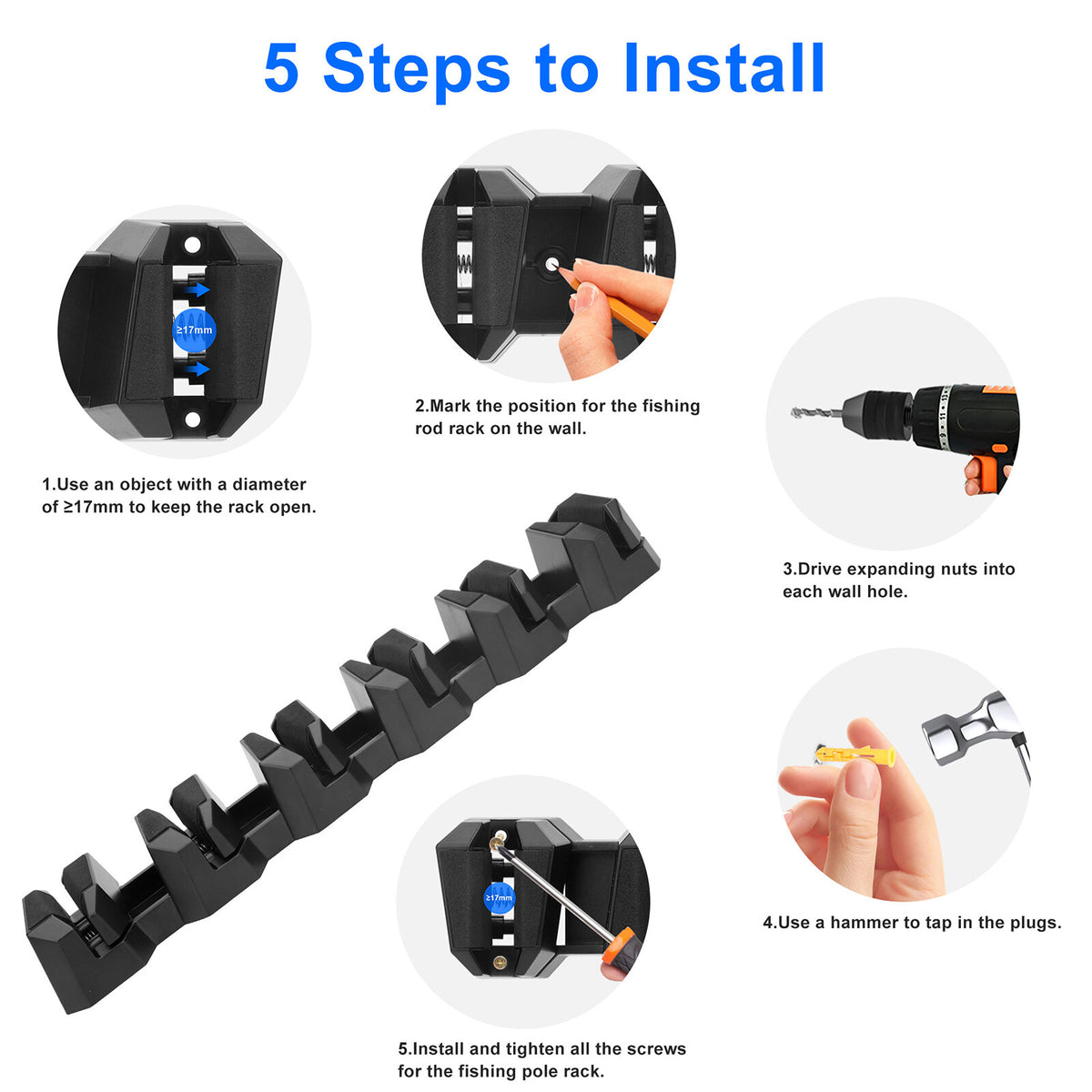 5 Steps to Install

≥17mm

1.Use an object with a diameter of ≥17mm to keep the rack open.

2.Mark the position for the fishing rod rack on the wall.

3.Drive expanding nuts into each wall hole.

4.Use a hammer to tap in the plugs.

≥17mm

5.Install and tighten all the screws for the fishing pole rack.