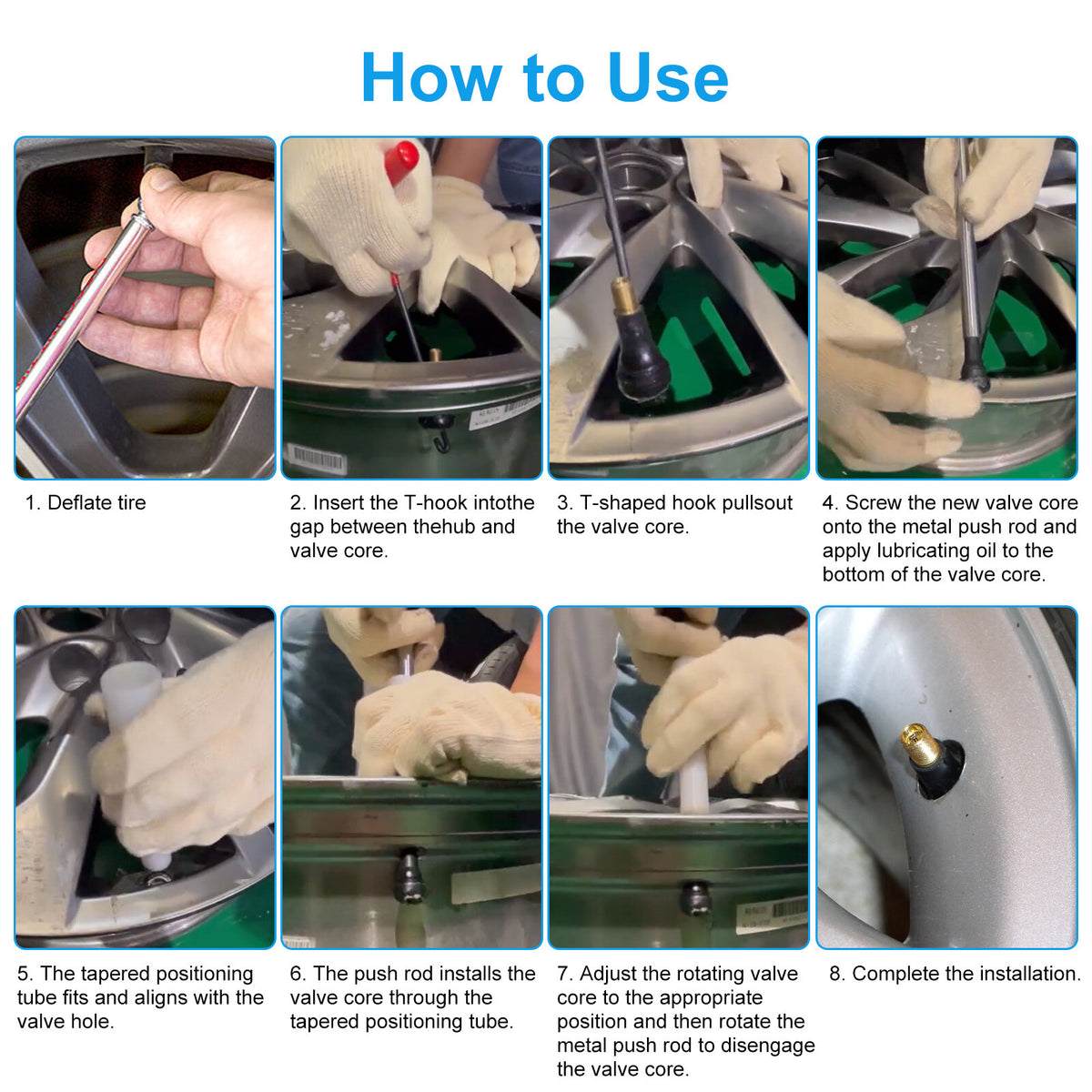 How to Use

1. Deflate tire

2. Insert the T-hook intothe gap between thehub and valve core.

3. T-shaped hook pullsout the valve core.

4. Screw the new valve core onto the metal push rod and apply lubricating oil to the bottom of the valve core.

5. The tapered positioning tube fits and aligns with the valve hole.

6. The push rod installs the valve core through the tapered positioning tube.

7. Adjust the rotating valve core to the appropriate position and then rotate the metal push rod to disengage the valve core.

8. Complete the installation.