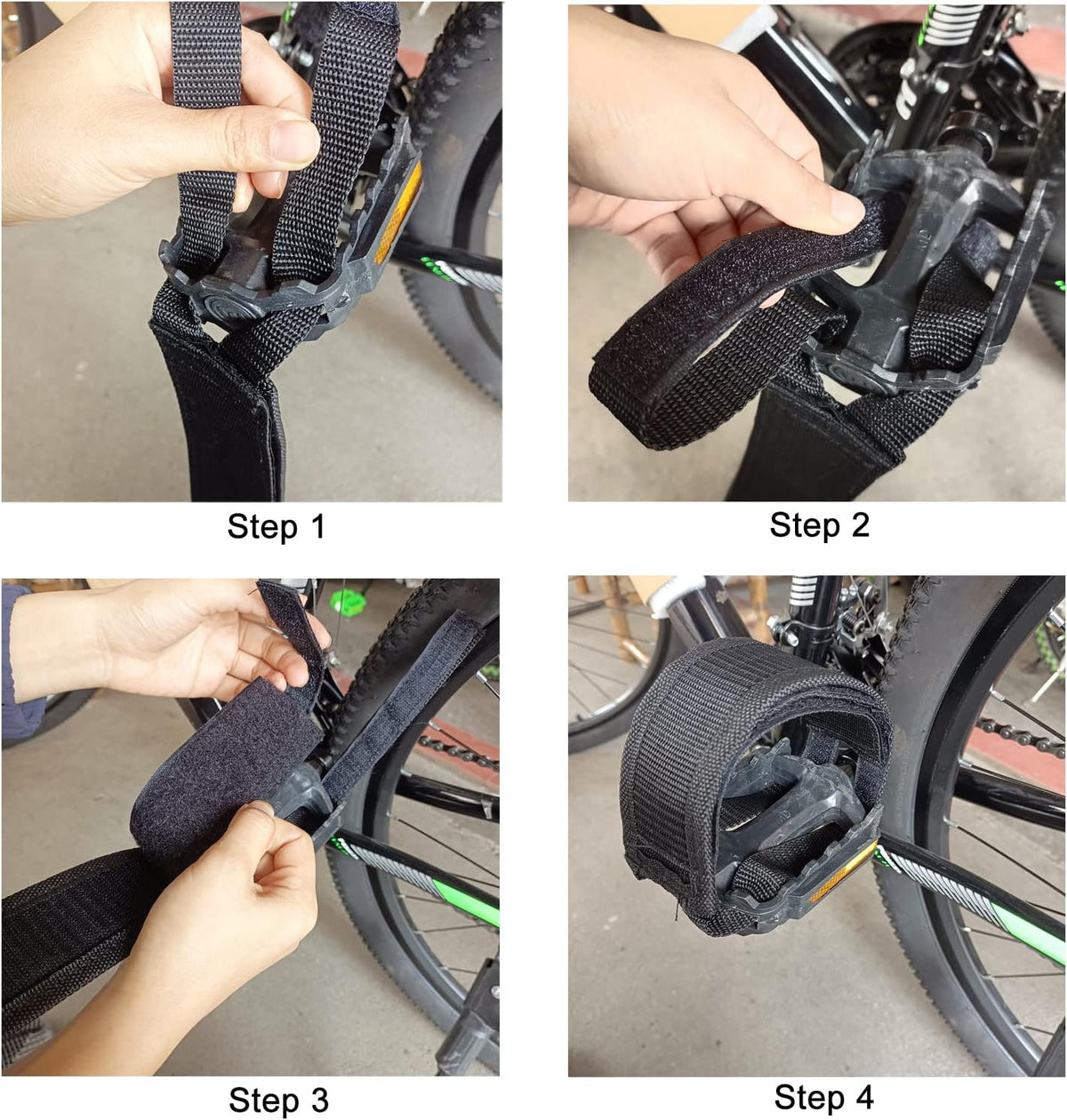 Step 1

Step 2

Step 3

Step 4