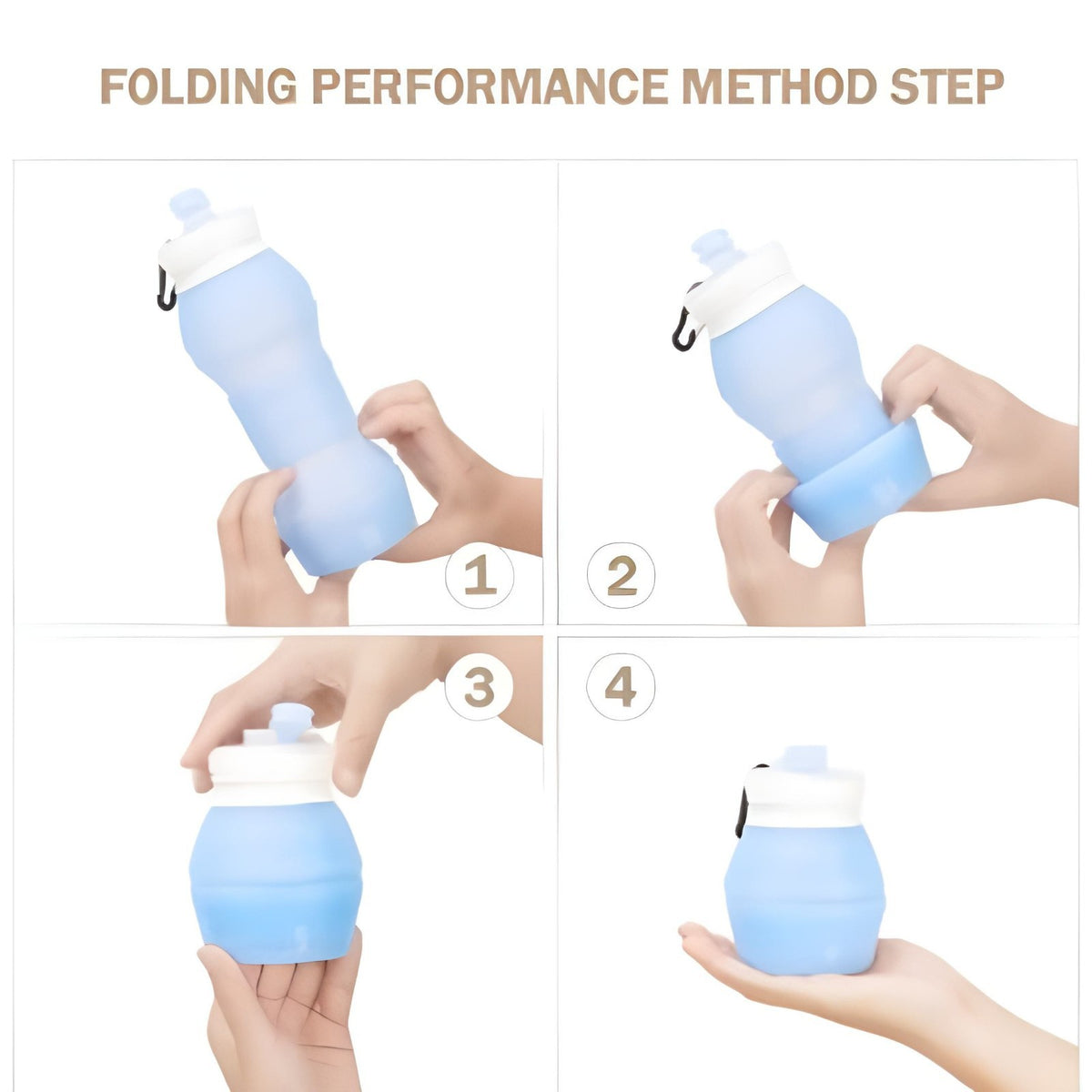 FOLDING PERFORMANCE METHOD STEP

1

2

3

4