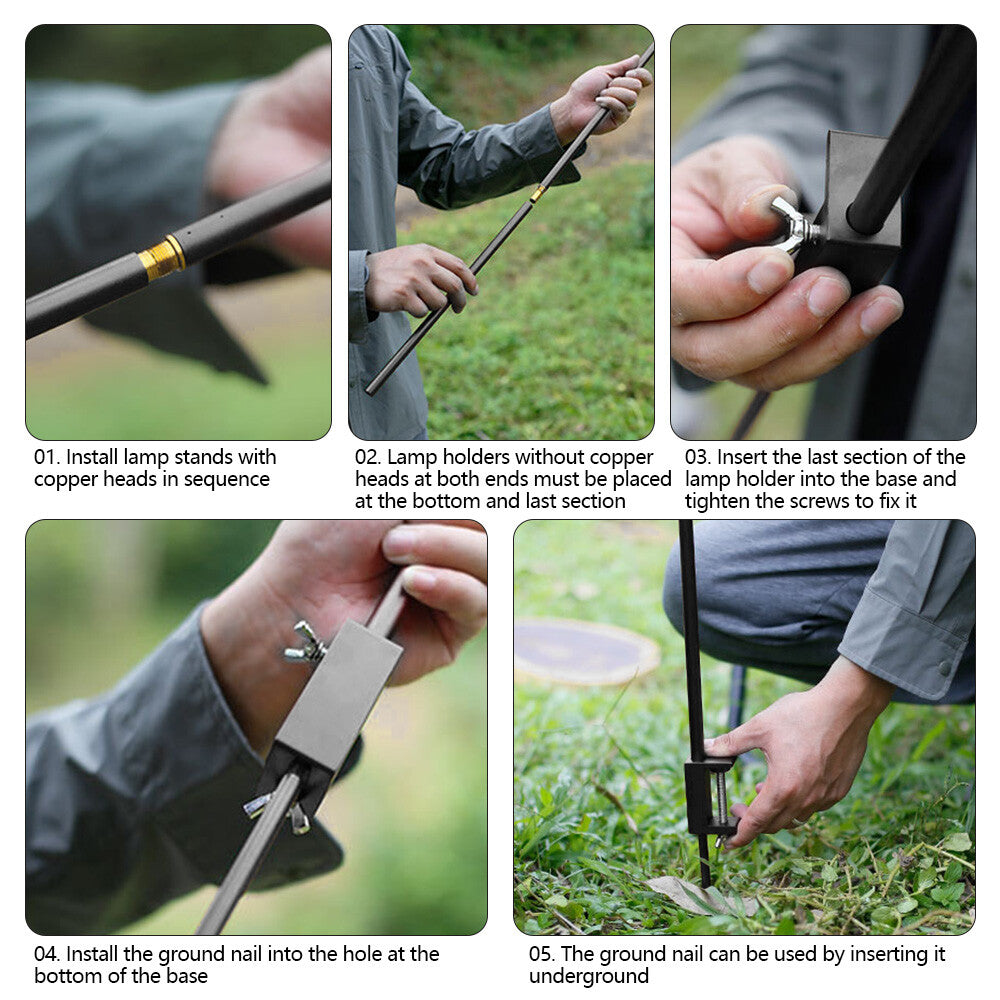 01. Install lamp stands with copper heads in sequence

02. Lamp holders without copper heads at both ends must be placed at the bottom and last section

03. Insert the last section of the lamp holder into the base and tighten the screws to fix it

04. Install the ground nail into the hole at the bottom of the base

05. The ground nail can be used by inserting it underground