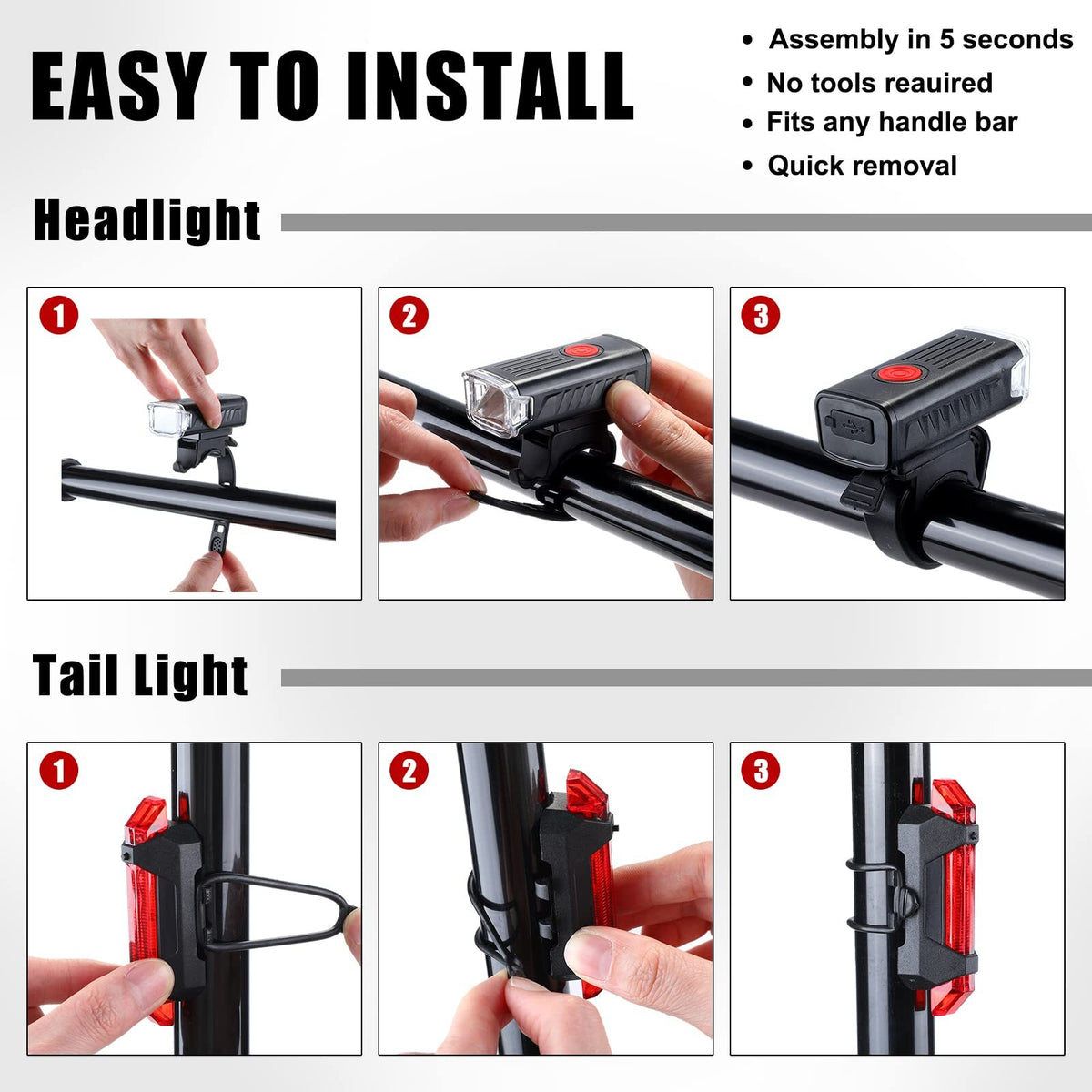 EASY TO INSTALL

• Assembly in 5 seconds
• No tools reauired
• Fits any handle bar
• Quick removal

Headlight

1

2

3

Tail Light

1

2

3