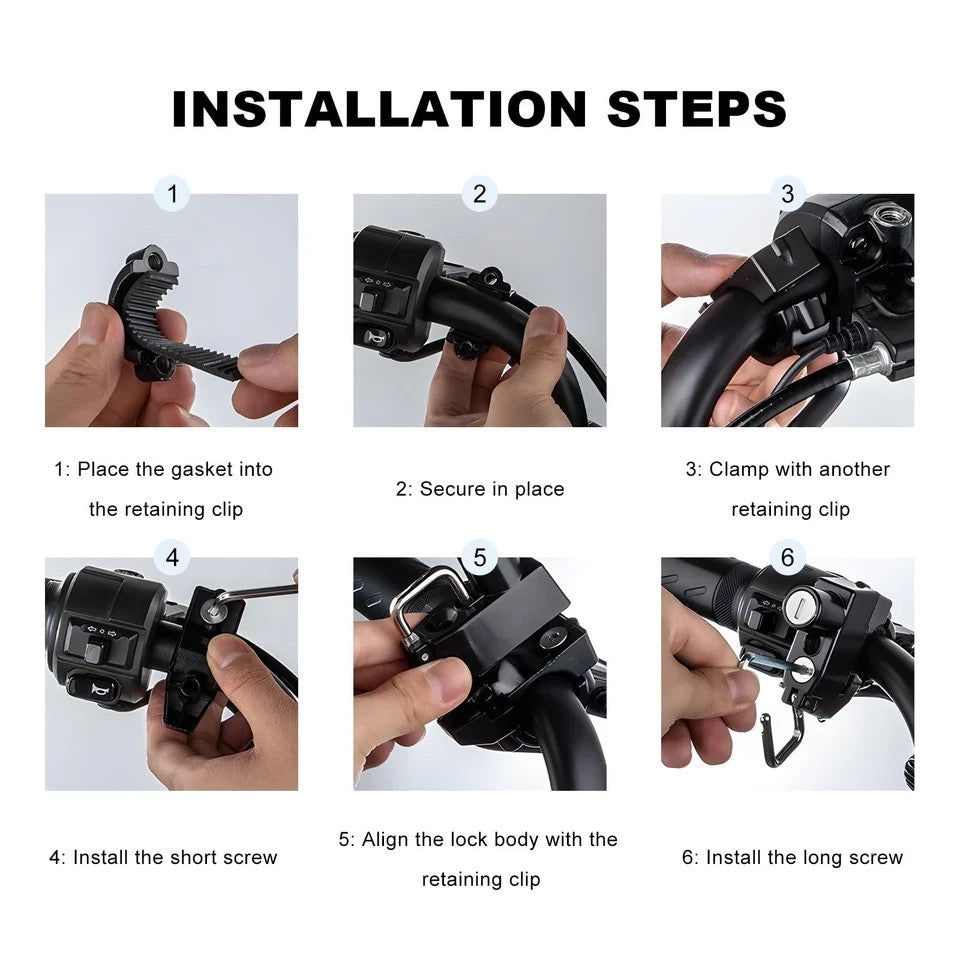 INSTALLATION STEPS

1

2

3

1: Place the gasket into the retaining clip

2: Secure in place

3: Clamp with another retaining clip

4

5

6

4: Install the short screw

5: Align the lock body with the retaining clip

6: Install the long screw