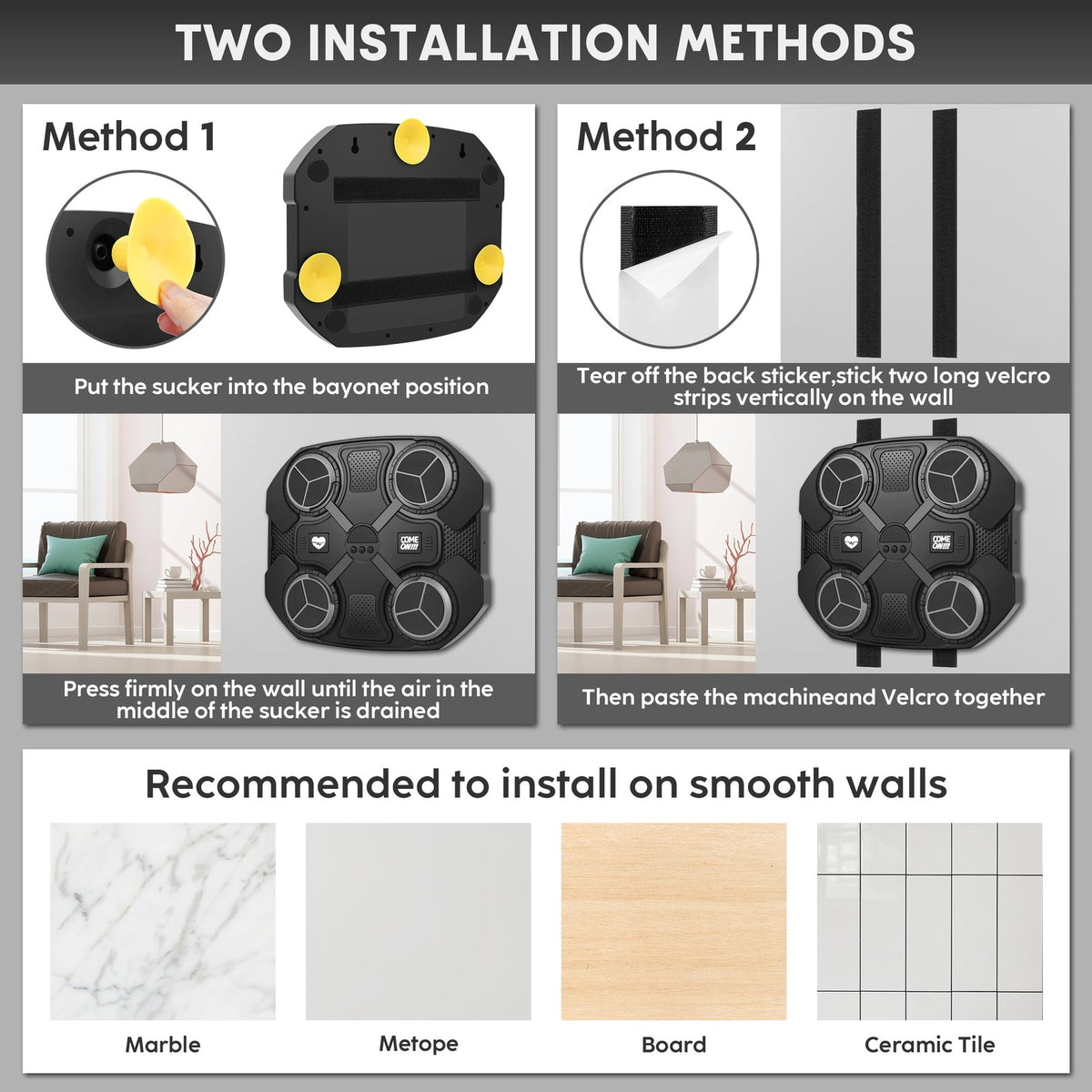 TWO INSTALLATION METHODS

Method 1

Put the sucker into the bayonet position

Press firmly on the wall until the air in the middle of the sucker is drained

Method 2

Tear off the back sticker,stick two long velcro strips vertically on the wall

Then paste the machineand Velcro together

Recommended to install on smooth walls

Marble

Metope

Board

Ceramic Tile