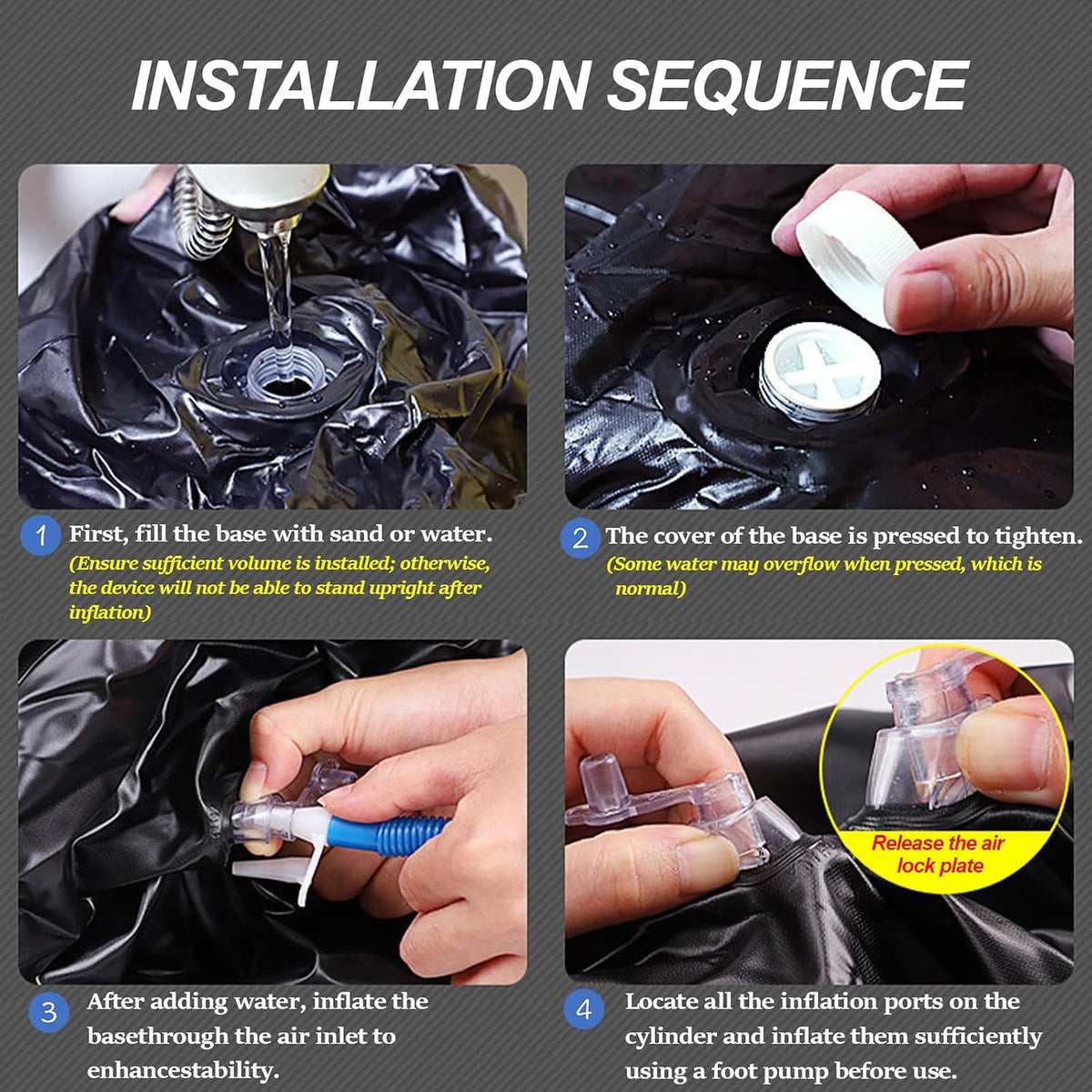 INSTALLATION SEQUENCE

1 First, fill the base with sand or water.
(Ensure sufficient volume is installed; otherwise, the device will not be able to stand upright after inflation)

2 The cover of the base is pressed to tighten.
(Some water may overflow when pressed, which is normal)

3 After adding water, inflate the basethrough the air inlet to enhancestability.

Release the air lock plate

4 Locate all the inflation ports on the cylinder and inflate them sufficiently using a foot pump before use.