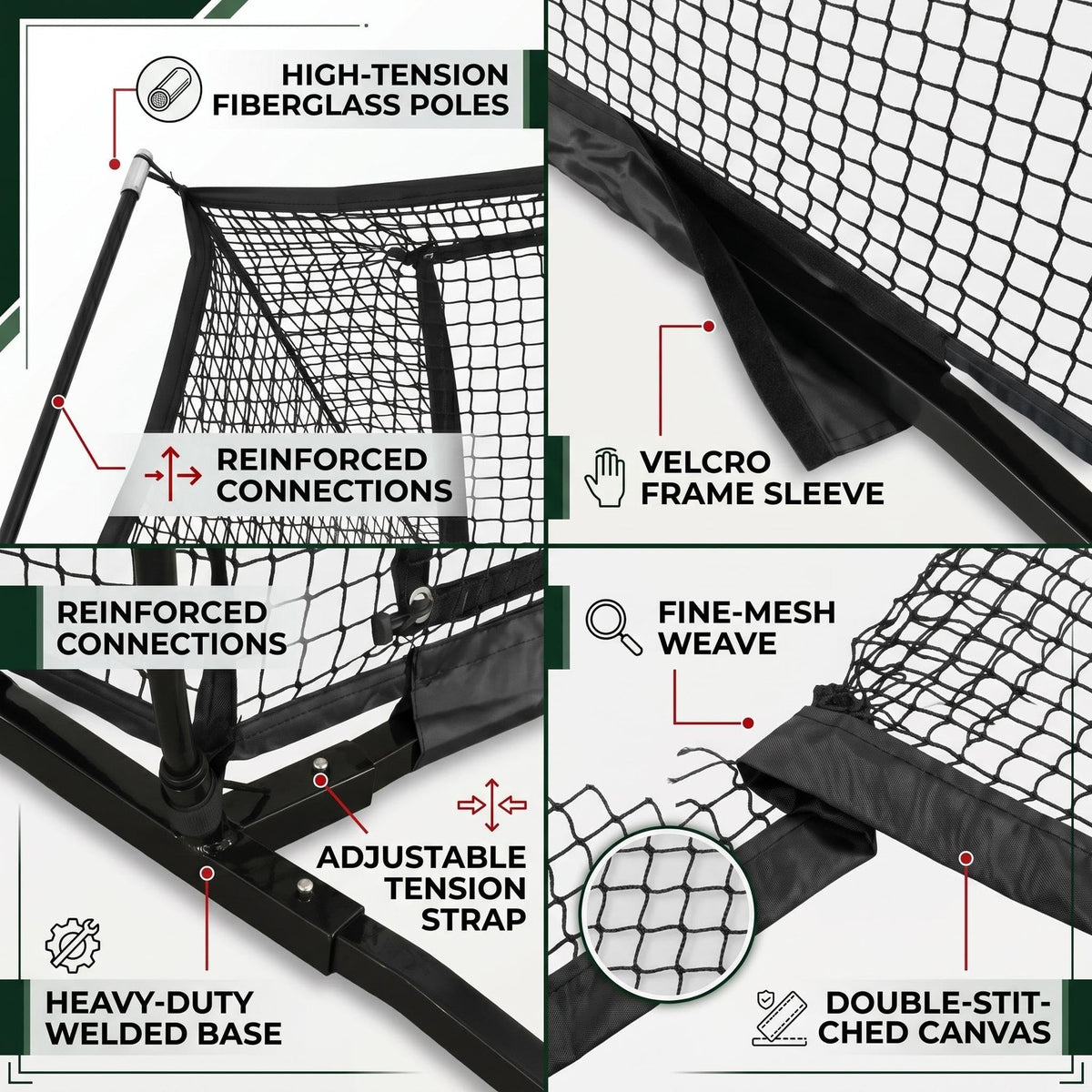 HIGH-TENSION
FIBERGLASS POLES

REINFORCED
CONNECTIONS

VELCRO
FRAME SLEEVE

REINFORCED
CONNECTIONS

ADJUSTABLE
TENSION
STRAP

HEAVY-DUTY
WELDED BASE

FINE-MESH
WEAVE

DOUBLE-STIT-
CHED CANVAS