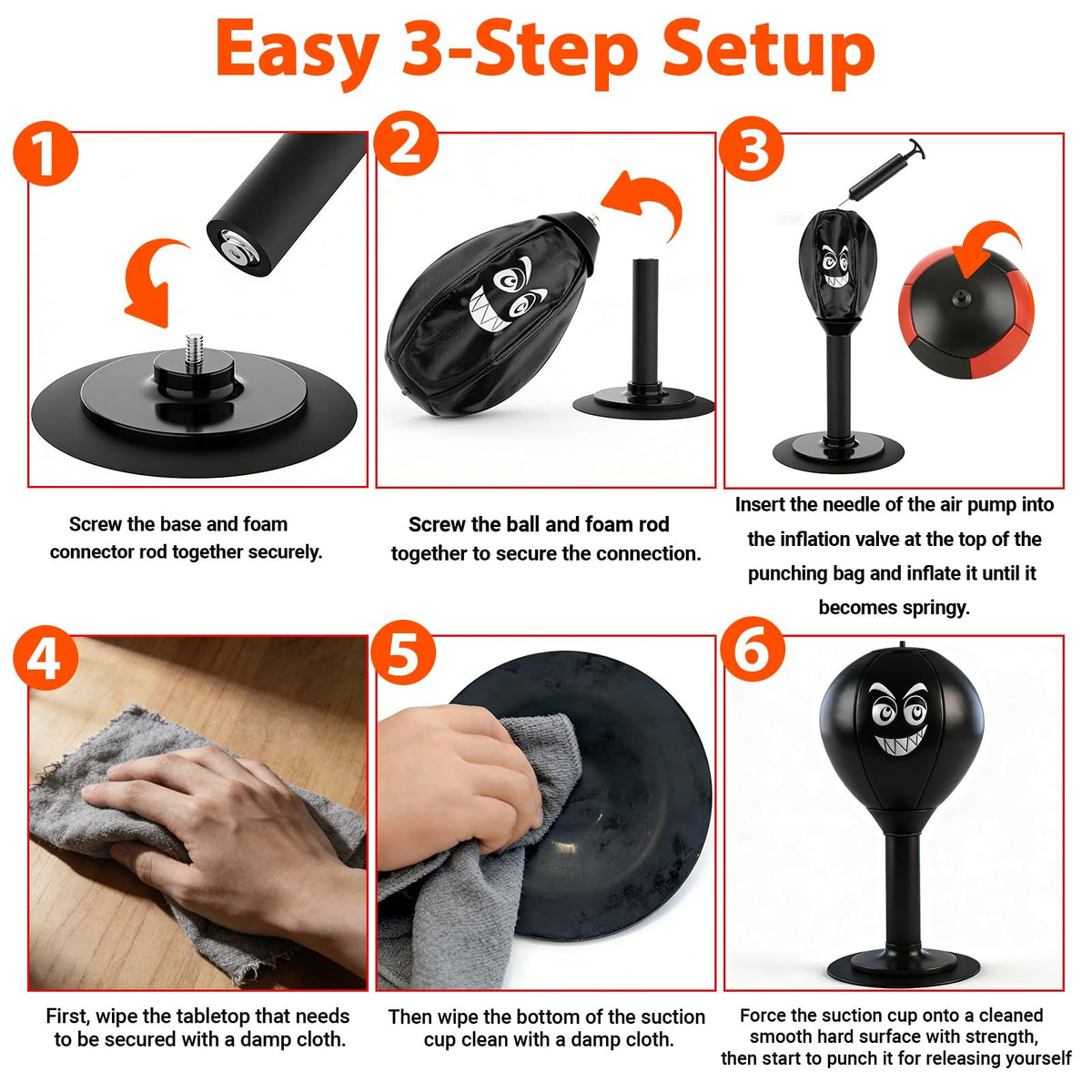 Easy 3-Step Setup

1

Screw the base and foam connector rod together securely.

2

Screw the ball and foam rod together to secure the connection.

3

Insert the needle of the air pump into the inflation valve at the top of the punching bag and inflate it until it becomes springy.

4

First, wipe the tabletop that needs to be secured with a damp cloth.

5

Then wipe the bottom of the suction cup clean with a damp cloth.

6

Force the suction cup onto a cleaned smooth hard surface with strength, then start to punch it for releasing yourself