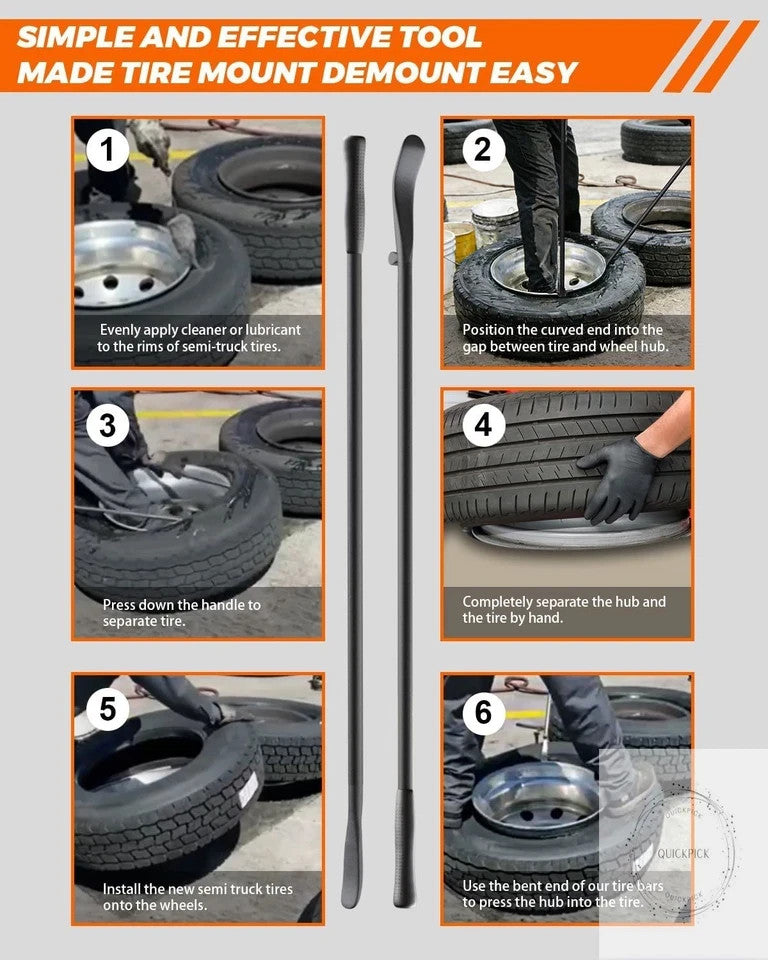 SIMPLE AND EFFECTIVE TOOL
MADE TIRE MOUNT DEMOUNT EASY

1

Evenly apply cleaner or lubricant to the rims of semi-truck tires.

2

Position the curved end into the gap between tire and wheel hub.

3

Press down the handle to separate tire.

4

Completely separate the hub and the tire by hand.

5

Install the new semi truck tires onto the wheels.

6

Use the bent end of our tire bars to press the hub into the tire.

QUICKPICK