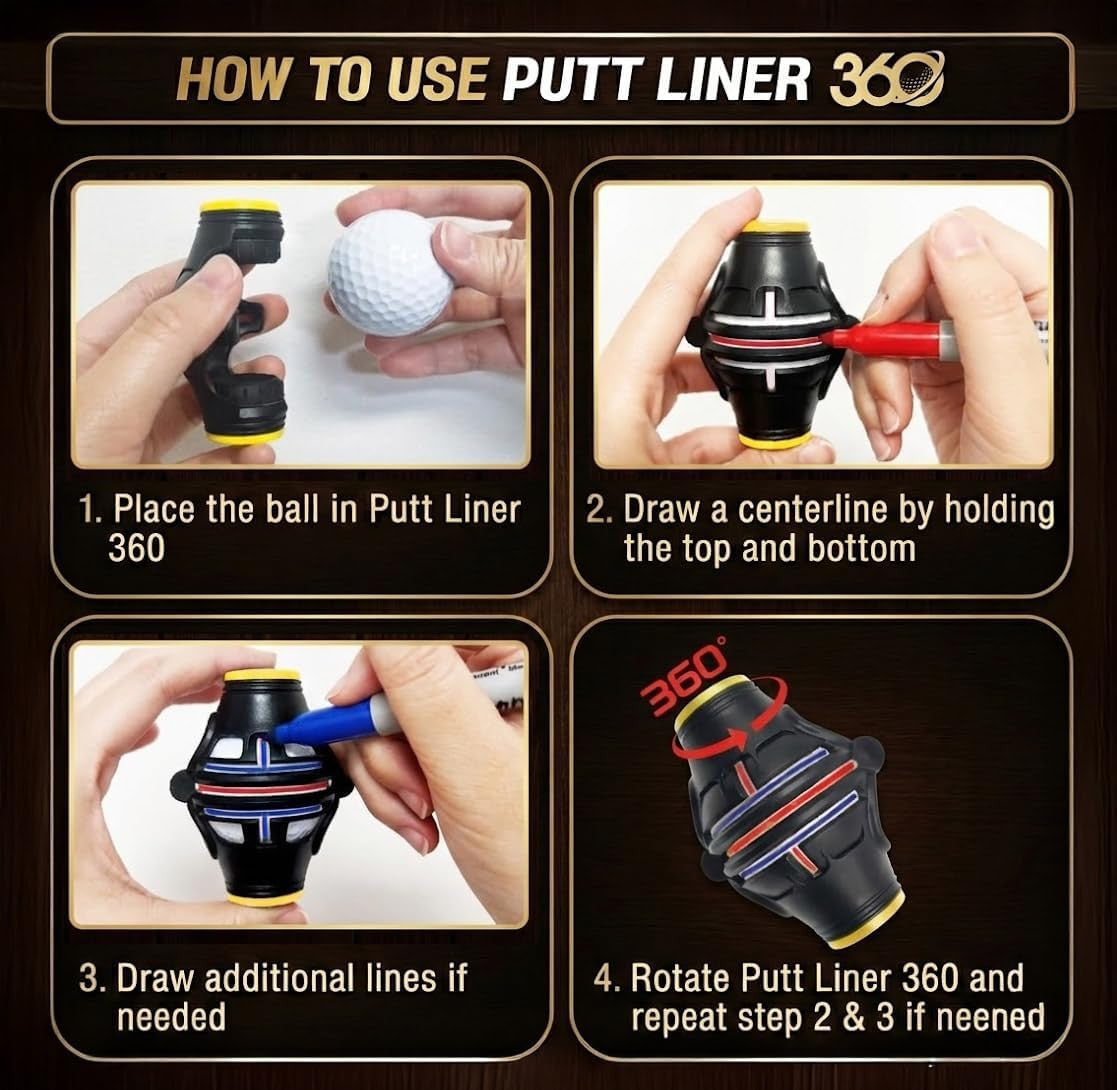 HOW TO USE PUTT LINER 360

1. Place the ball in Putt Liner 360

2. Draw a centerline by holding the top and bottom

3. Draw additional lines if needed

360°

4. Rotate Putt Liner 360 and repeat step 2 & 3 if neened