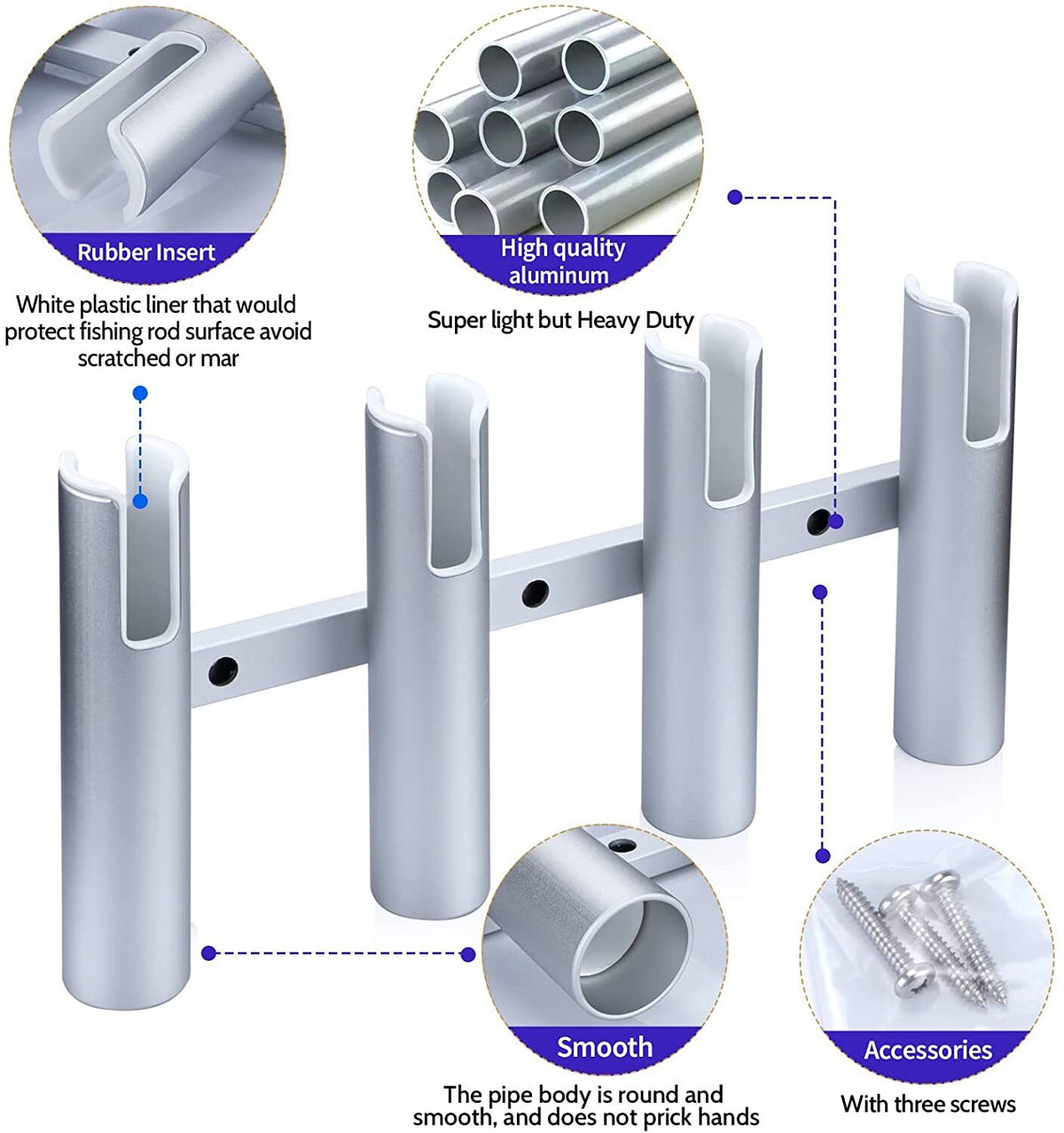 Rubber Insert

White plastic liner that would protect fishing rod surface avoid scratched or mar

High quality aluminum

Super light but Heavy Duty

Smooth

The pipe body is round and smooth, and does not prick hands

Accessories

With three screws