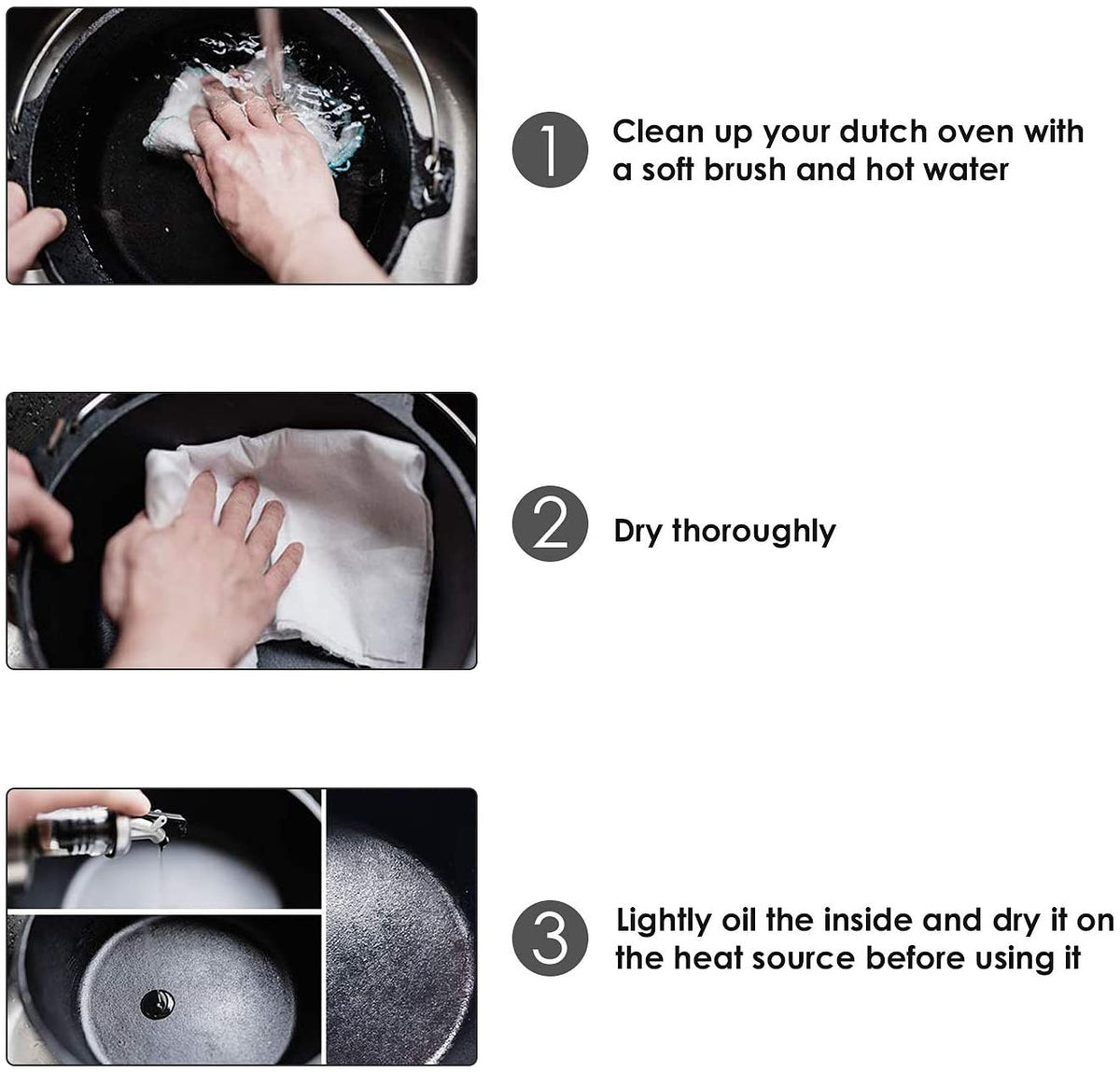 1

Clean up your dutch oven with a soft brush and hot water

2

Dry thoroughly

3

Lightly oil the inside and dry it on the heat source before using it