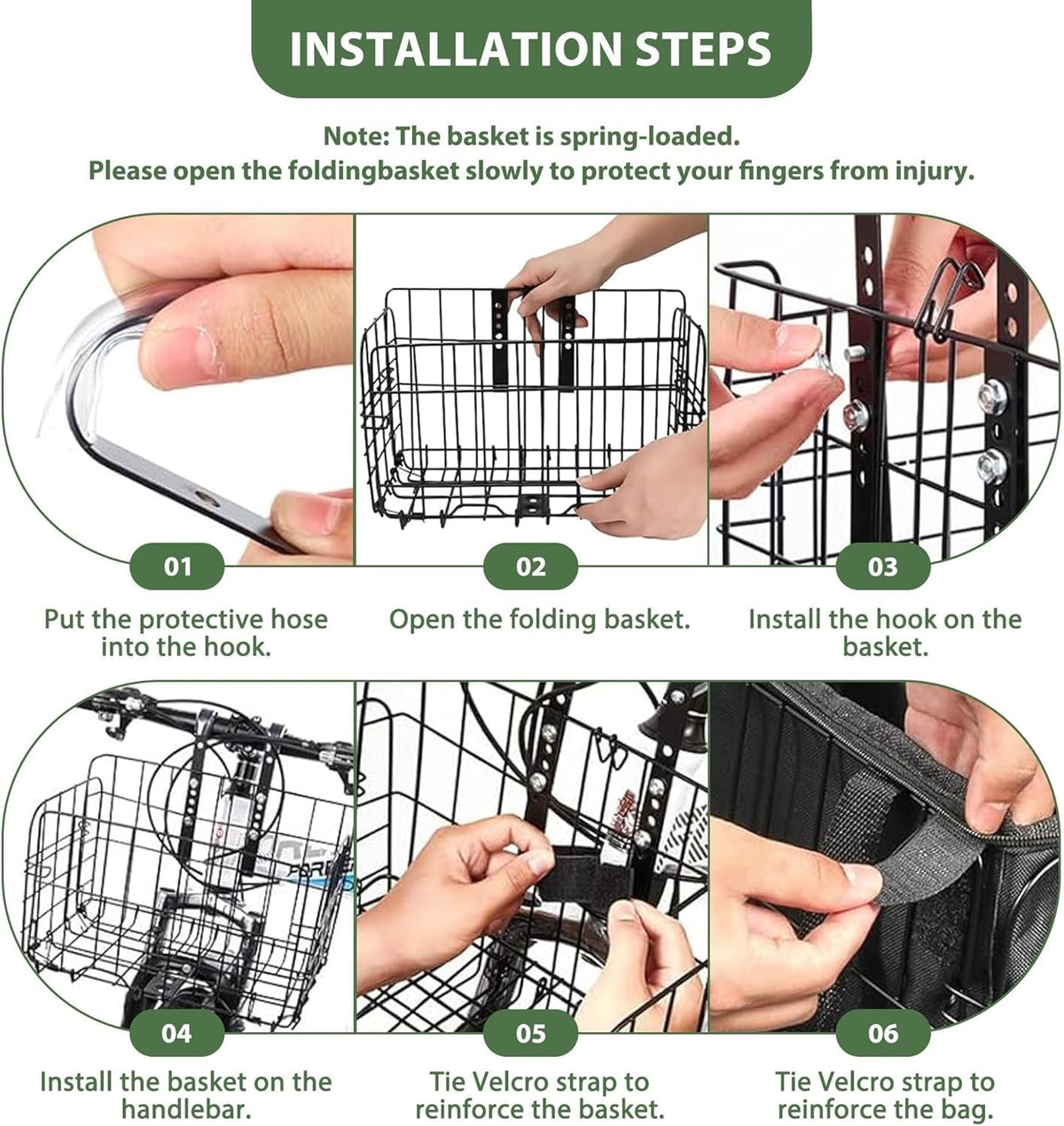 INSTALLATION STEPS

Note: The basket is spring-loaded.
Please open the foldingbasket slowly to protect your fingers from injury.

01
Put the protective hose into the hook.

02
Open the folding basket.

03
Install the hook on the basket.

04
Install the basket on the handlebar.

05
Tie Velcro strap to reinforce the basket.

06
Tie Velcro strap to reinforce the bag.