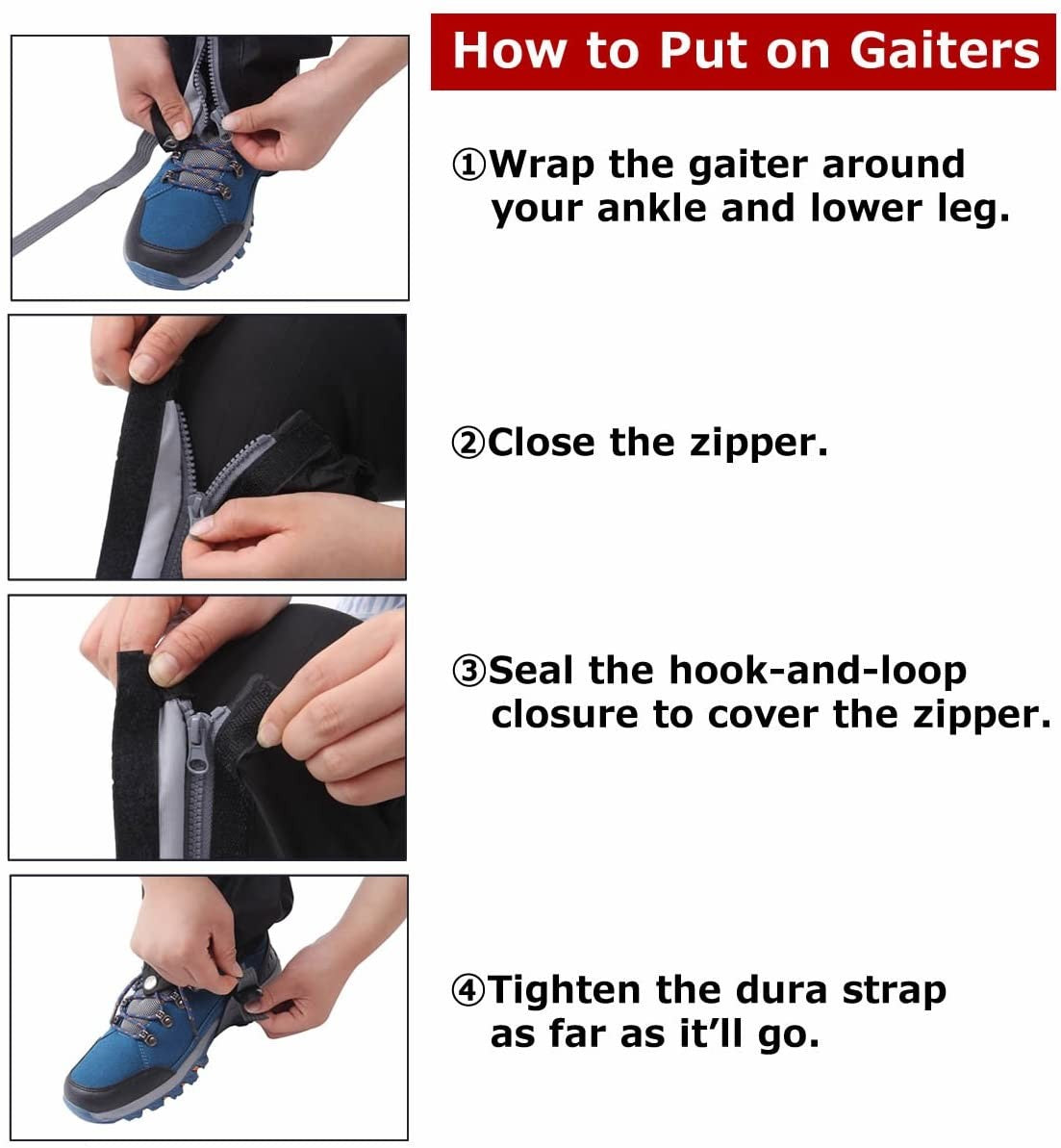 How to Put on Gaiters

①Wrap the gaiter around your ankle and lower leg.

②Close the zipper.

③Seal the hook-and-loop closure to cover the zipper.

④Tighten the dura strap as far as it'll go.