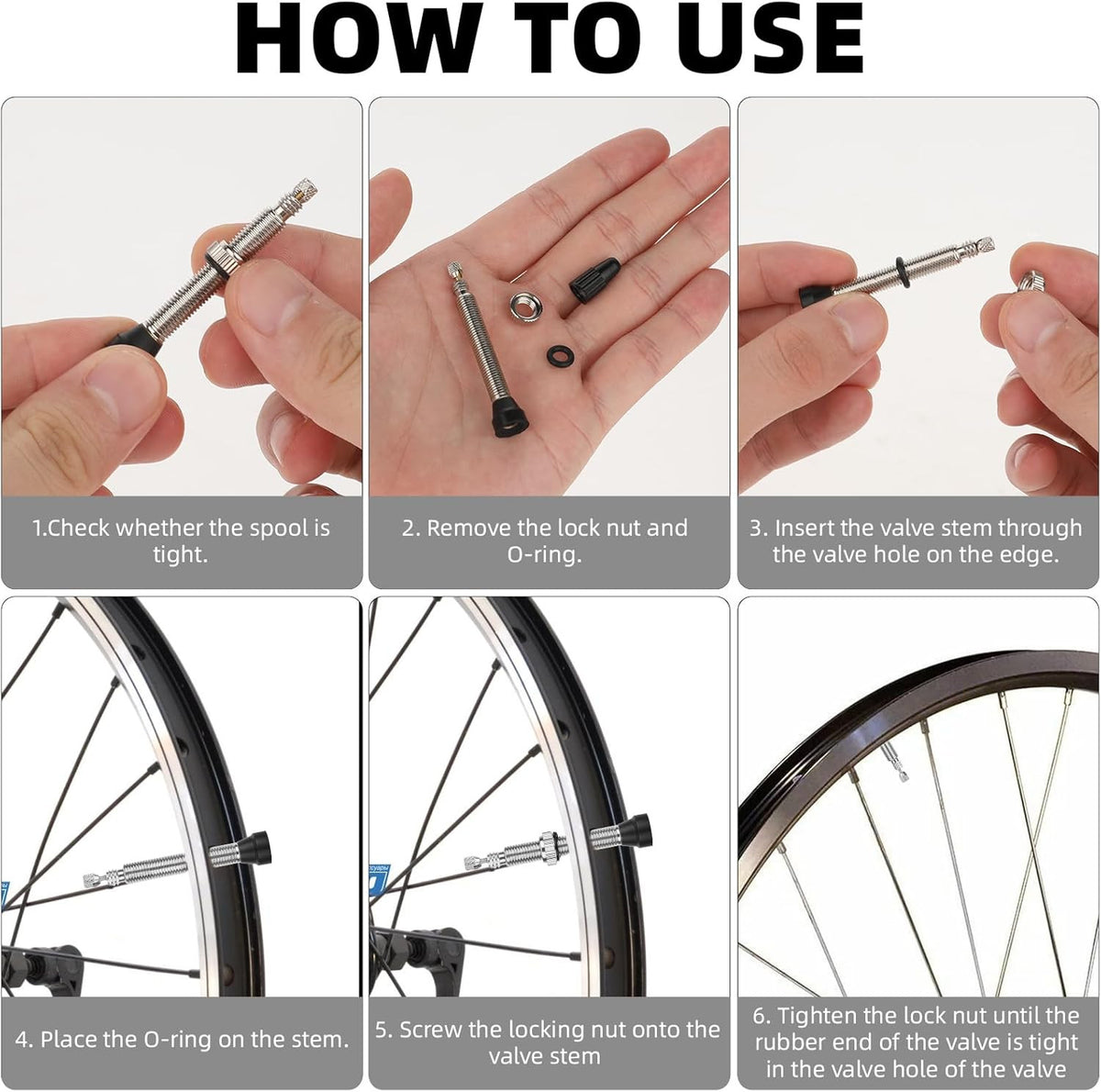 HOW TO USE

1.Check whether the spool is tight.

2. Remove the lock nut and O-ring.

3. Insert the valve stem through the valve hole on the edge.

4. Place the O-ring on the stem.

5. Screw the locking nut onto the valve stem

6. Tighten the lock nut until the rubber end of the valve is tight in the valve hole of the valve