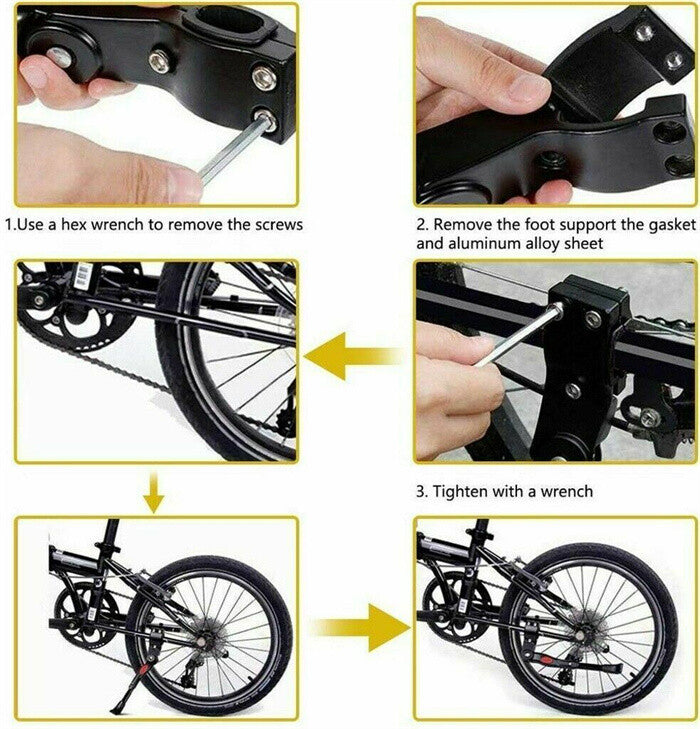 1.Use a hex wrench to remove the screws

2. Remove the foot support the gasket and aluminum alloy sheet

3. Tighten with a wrench