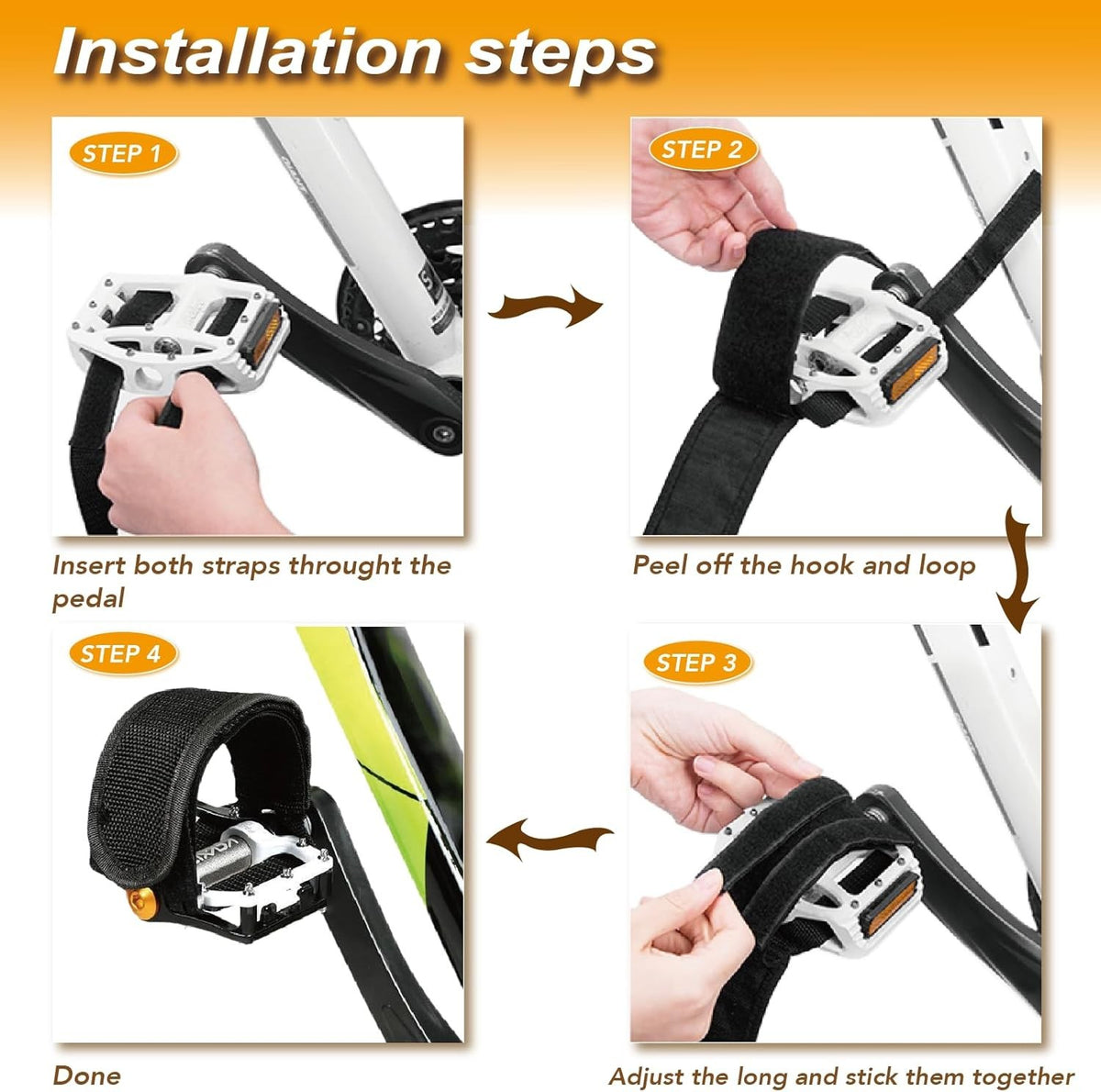 Installation steps

STEP 1

Insert both straps throught the pedal

STEP 2

Peel off the hook and loop

STEP 3

Adjust the long and stick them together

STEP 4

Done