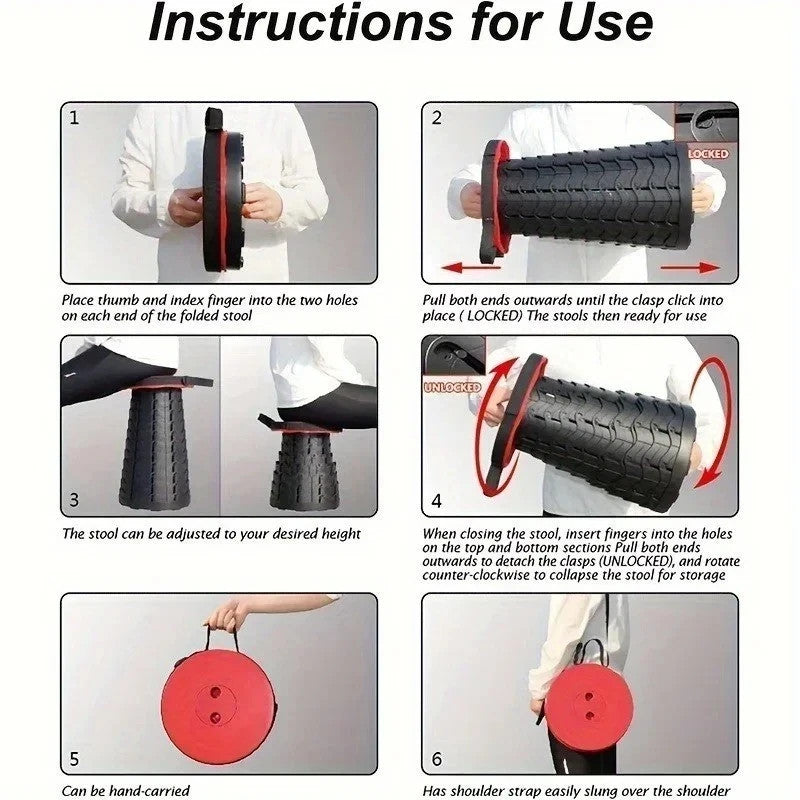 Instructions for Use

1

Place thumb and index finger into the two holes on each end of the folded stool

2

LOCKED

Pull both ends outwards until the clasp click into place ( LOCKED) The stools then ready for use

3

The stool can be adjusted to your desired height

UNLOCKED

4

When closing the stool, insert fingers into the holes on the top and bottom sections Pull both ends outwards to detach the clasps (UNLOCKED), and rotate counter-clockwise to collapse the stool for storage

5

Can be hand-carried

6

Has shoulder strap easily slung over the shoulder