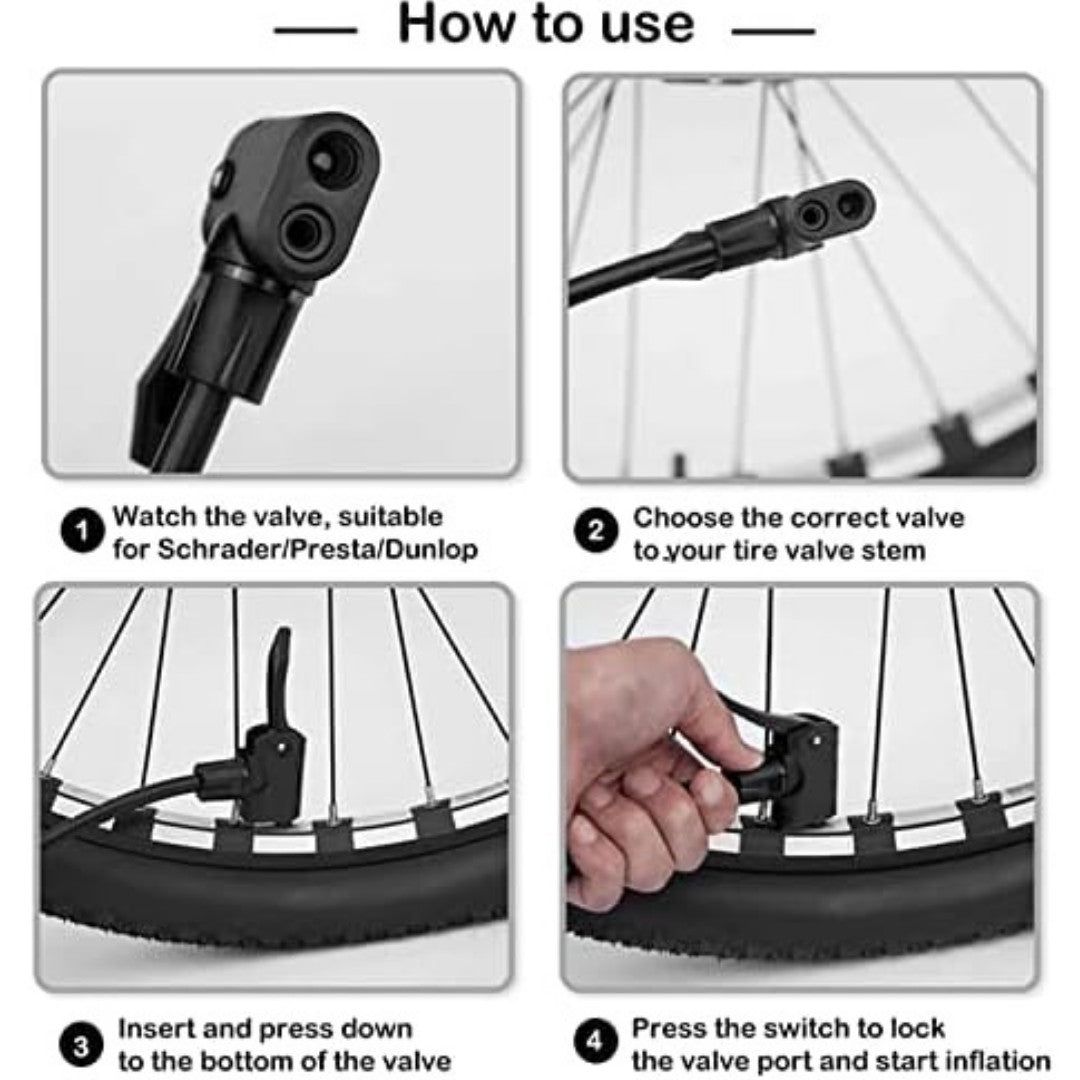 How to use

1 Watch the valve, suitable for Schrader/Presta/Dunlop

2 Choose the correct valve to your tire valve stem

3 Insert and press down to the bottom of the valve

4 Press the switch to lock the valve port and start inflation