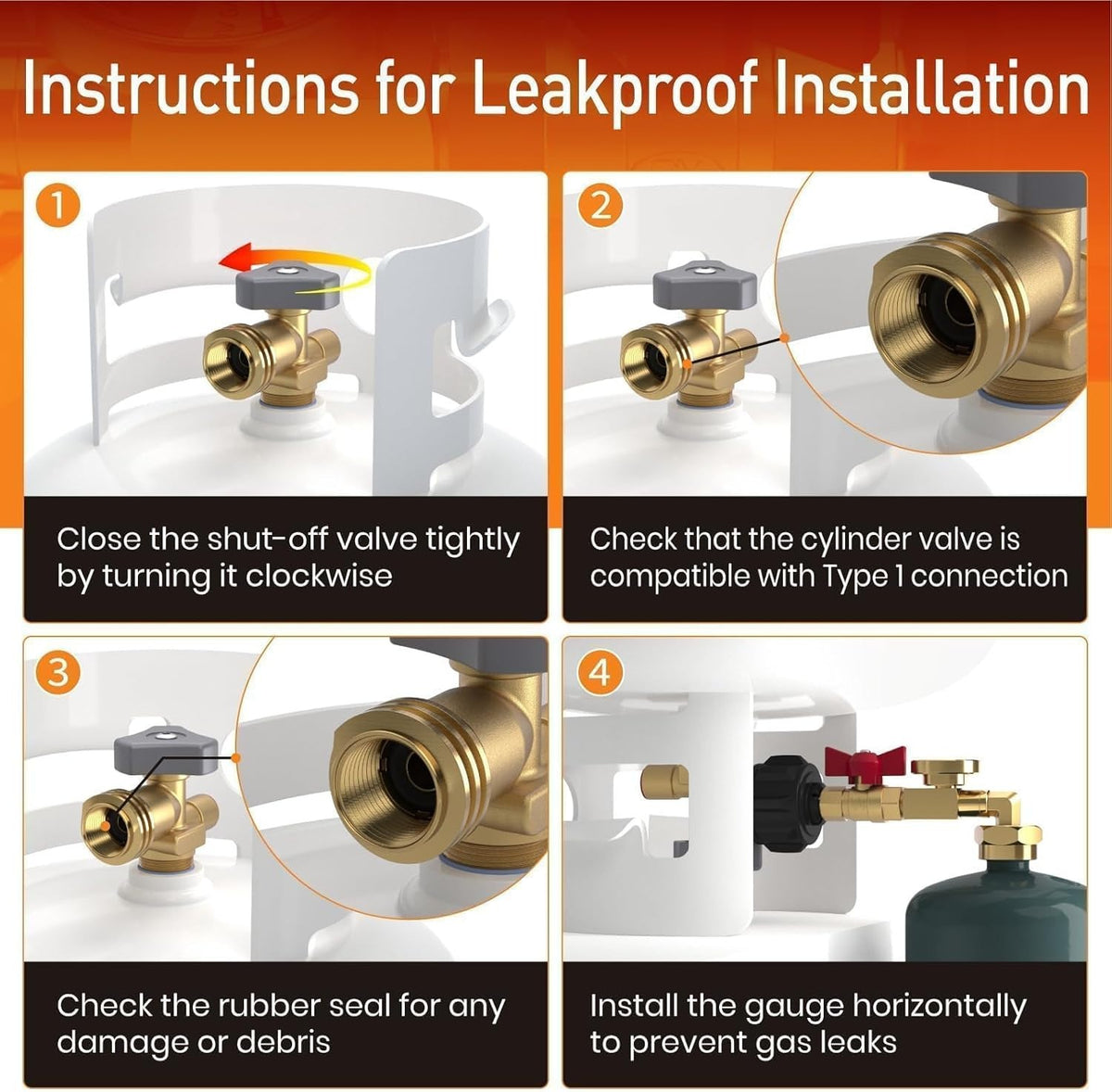 Instructions for Leakproof Installation

1

Close the shut-off valve tightly by turning it clockwise

2

Check that the cylinder valve is compatible with Type 1 connection

3

Check the rubber seal for any damage or debris

4

Install the gauge horizontally to prevent gas leaks